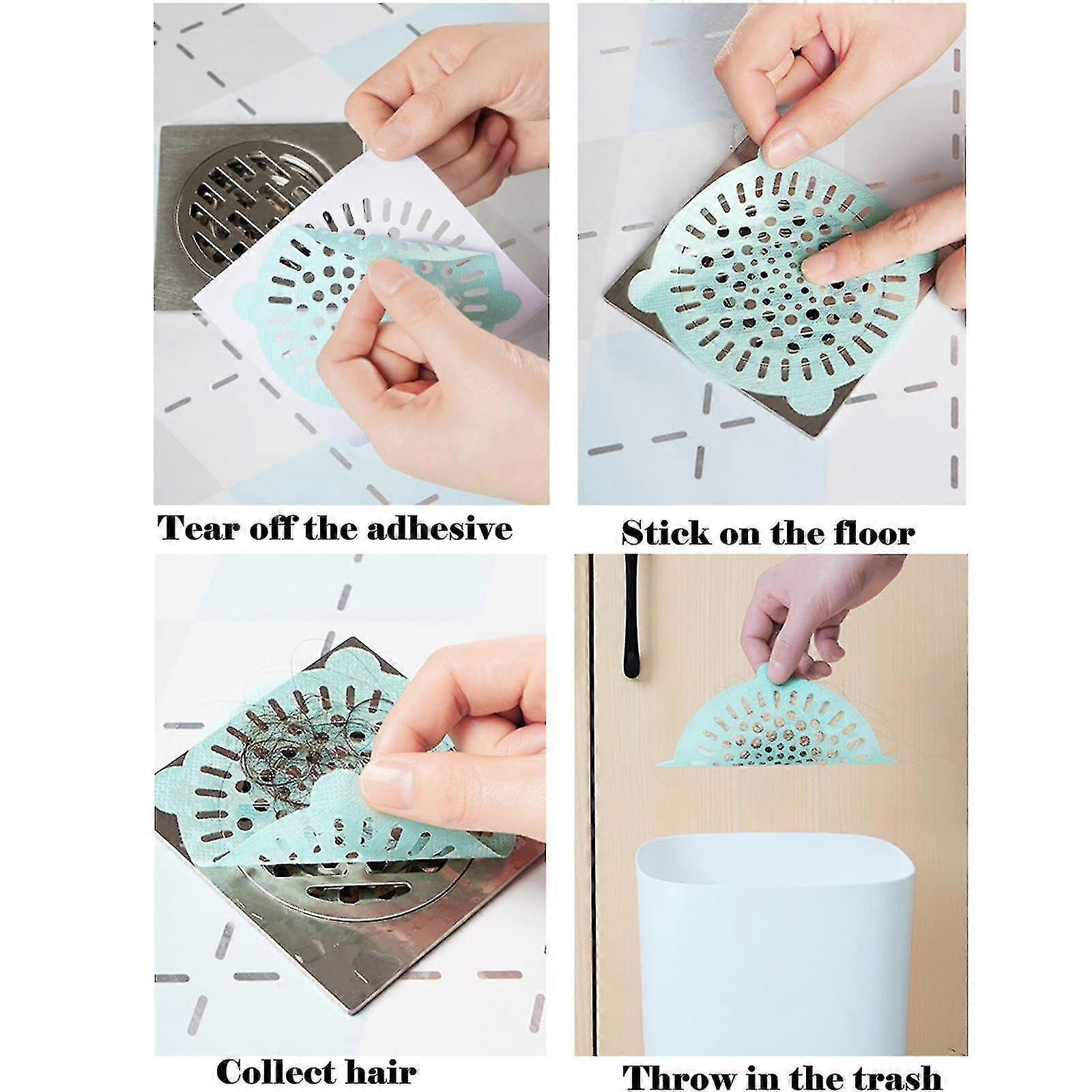 Tear off the adhesive

Stick on the floor

Collect hair

Throw in the trash