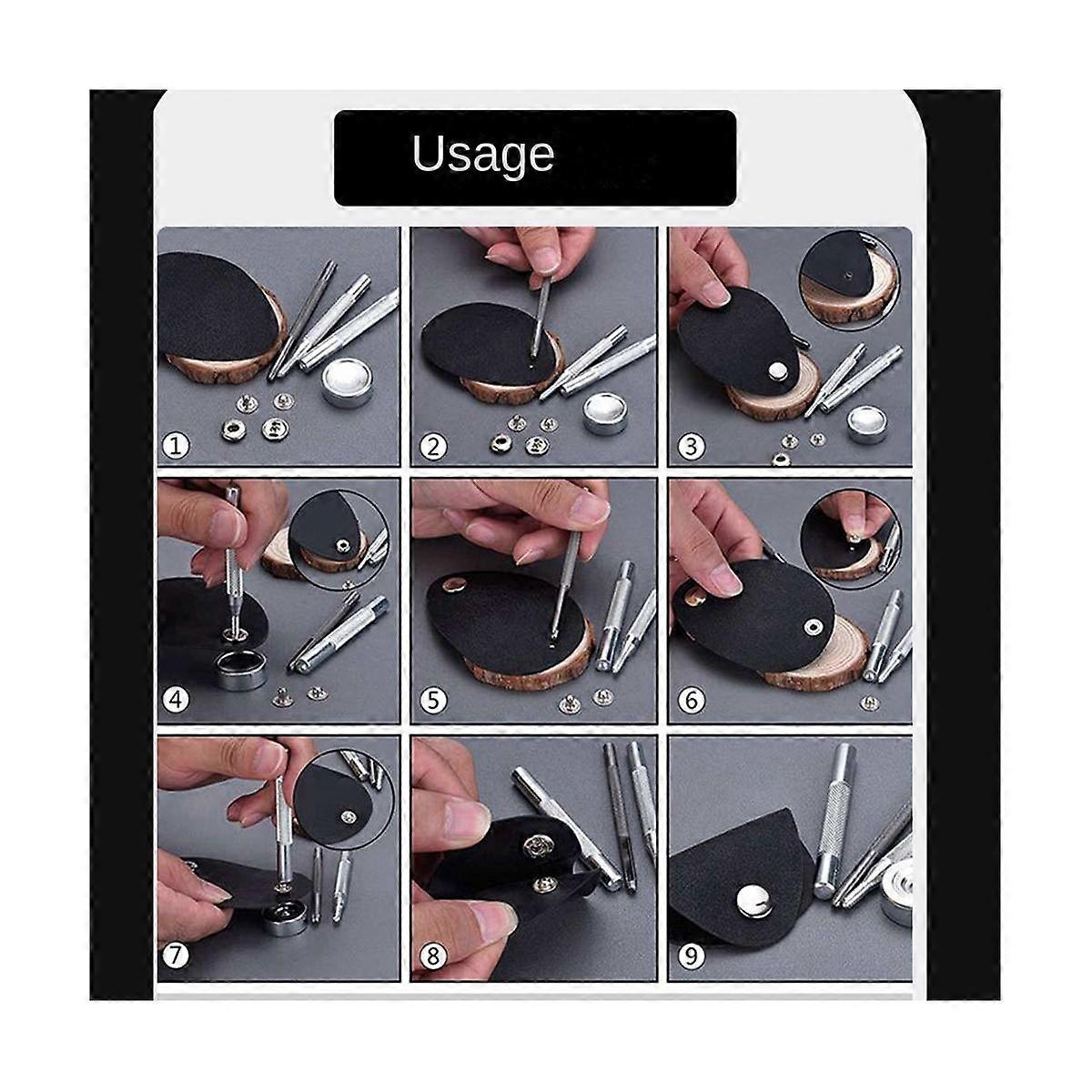 Usage

①

②

③

④

⑤

⑥

⑦

⑧

⑨