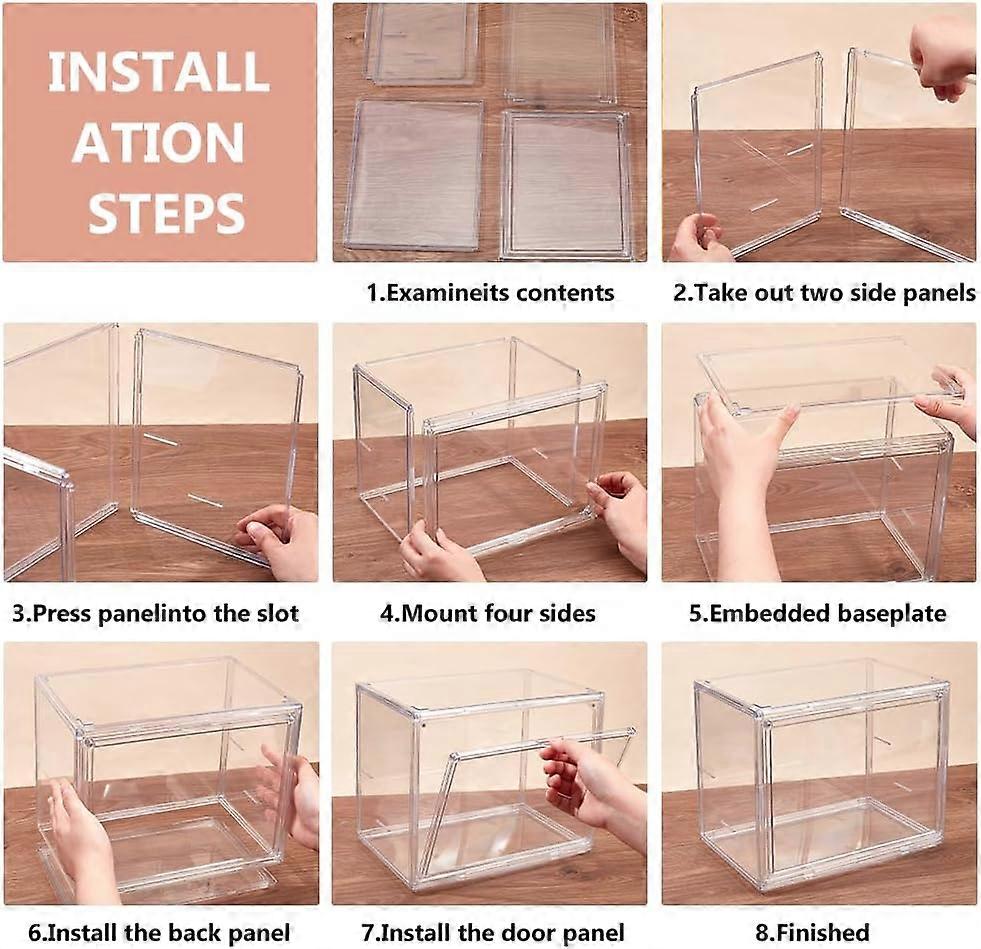 INSTALL ATION STEPS

1.Examineits contents

2.Take out two side panels

3.Press panelinto the slot

4.Mount four sides

5.Embedded baseplate

6.Install the back panel

7.Install the door panel

8.Finished