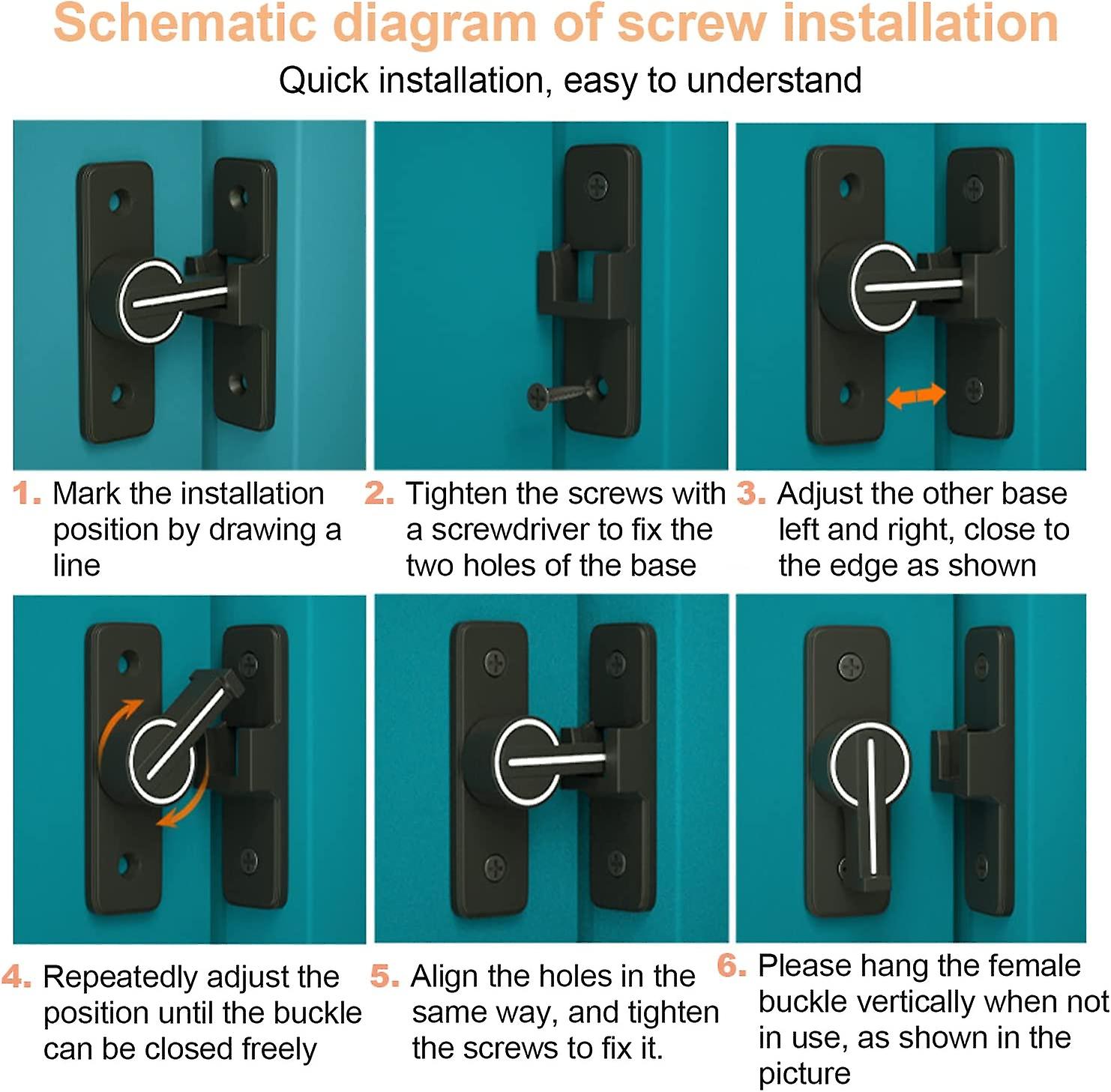 Schematic diagram of screw installation

Quick installation, easy to understand

1. Mark the installation position by drawing a line

2. Tighten the screws with a screwdriver to fix the two holes of the base

3. Adjust the other base left and right, close to the edge as shown

4. Repeatedly adjust the position until the buckle can be closed freely

5. Align the holes in the same way, and tighten the screws to fix it.

6. Please hang the female buckle vertically when not in use, as shown in the picture