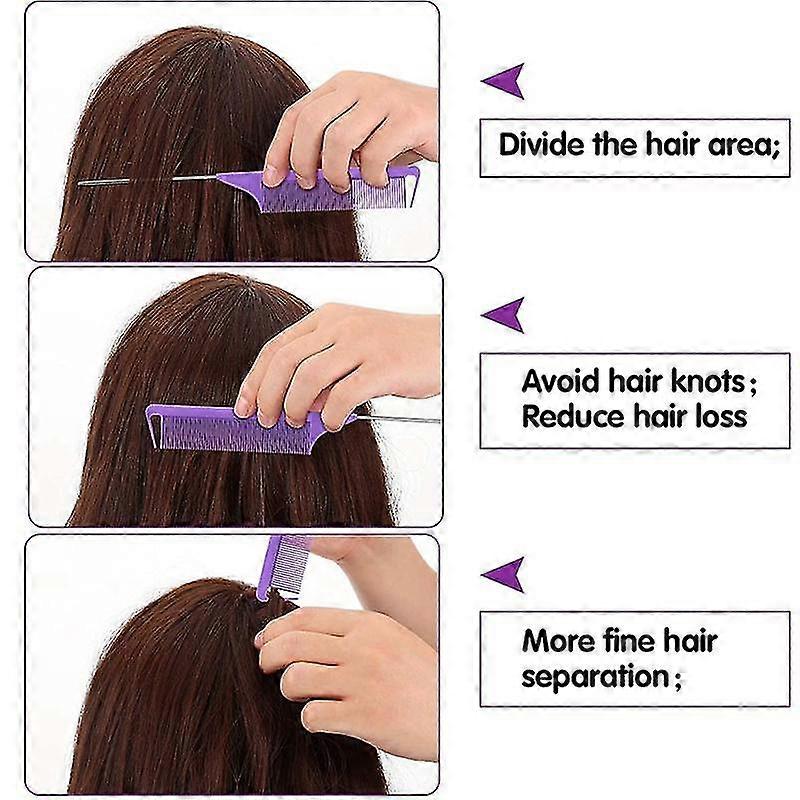 Divide the hair area;

Avoid hair knots;
Reduce hair loss

More fine hair separation;