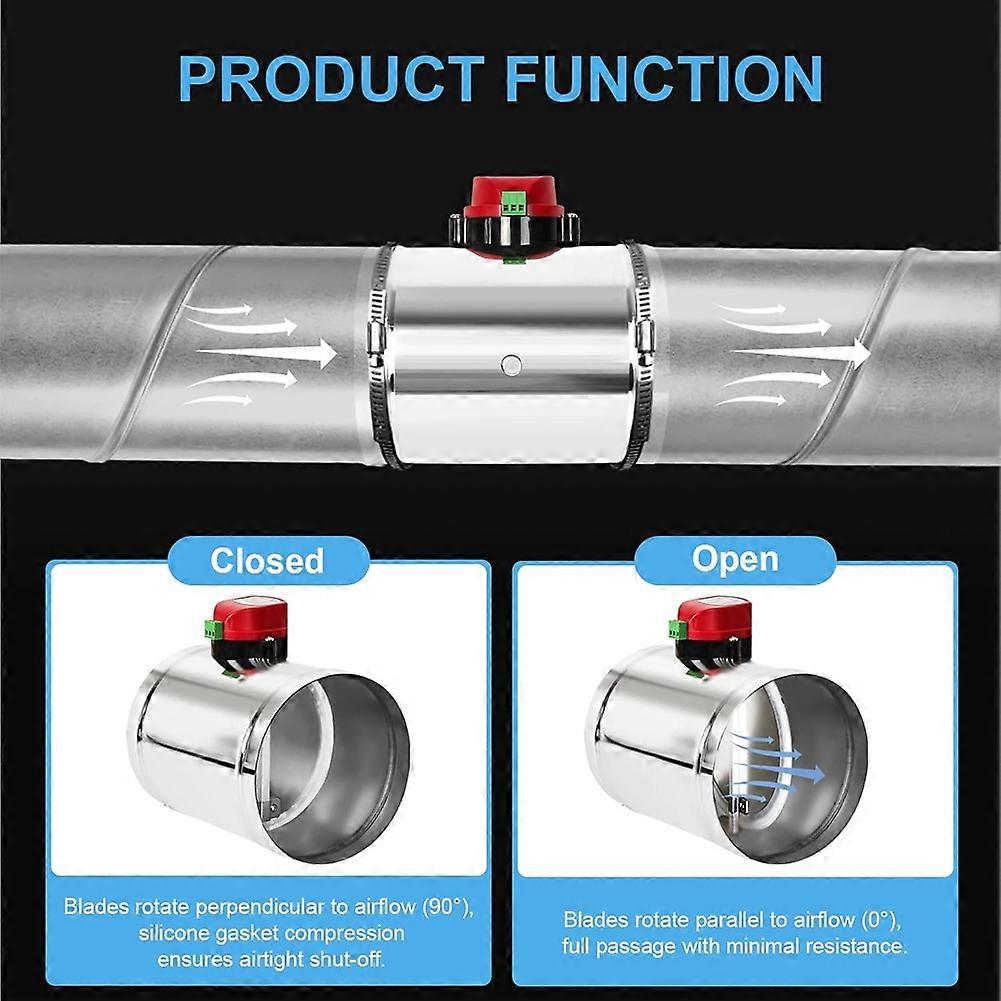 PRODUCT FUNCTION

Closed

Blades rotate perpendicular to airflow (90°), silicone gasket compression ensures airtight shut-off.

Open

Blades rotate parallel to airflow (0°), full passage with minimal resistance.