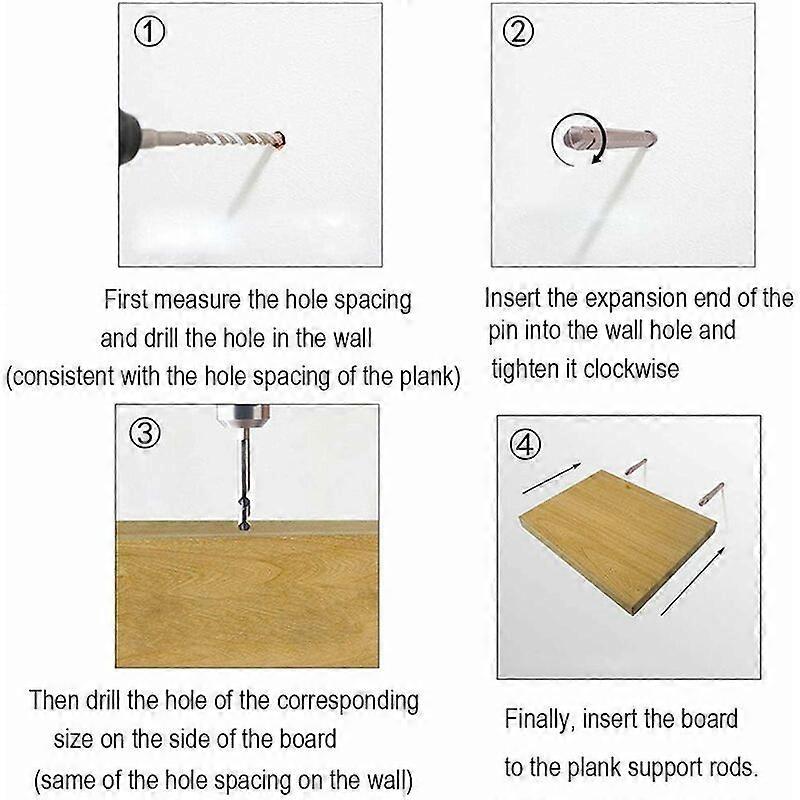 ①

First measure the hole spacing and drill the hole in the wall (consistent with the hole spacing of the plank)

②

Insert the expansion end of the pin into the wall hole and tighten it clockwise

③

Then drill the hole of the corresponding size on the side of the board (same of the hole spacing on the wall)

④

Finally, insert the board to the plank support rods.