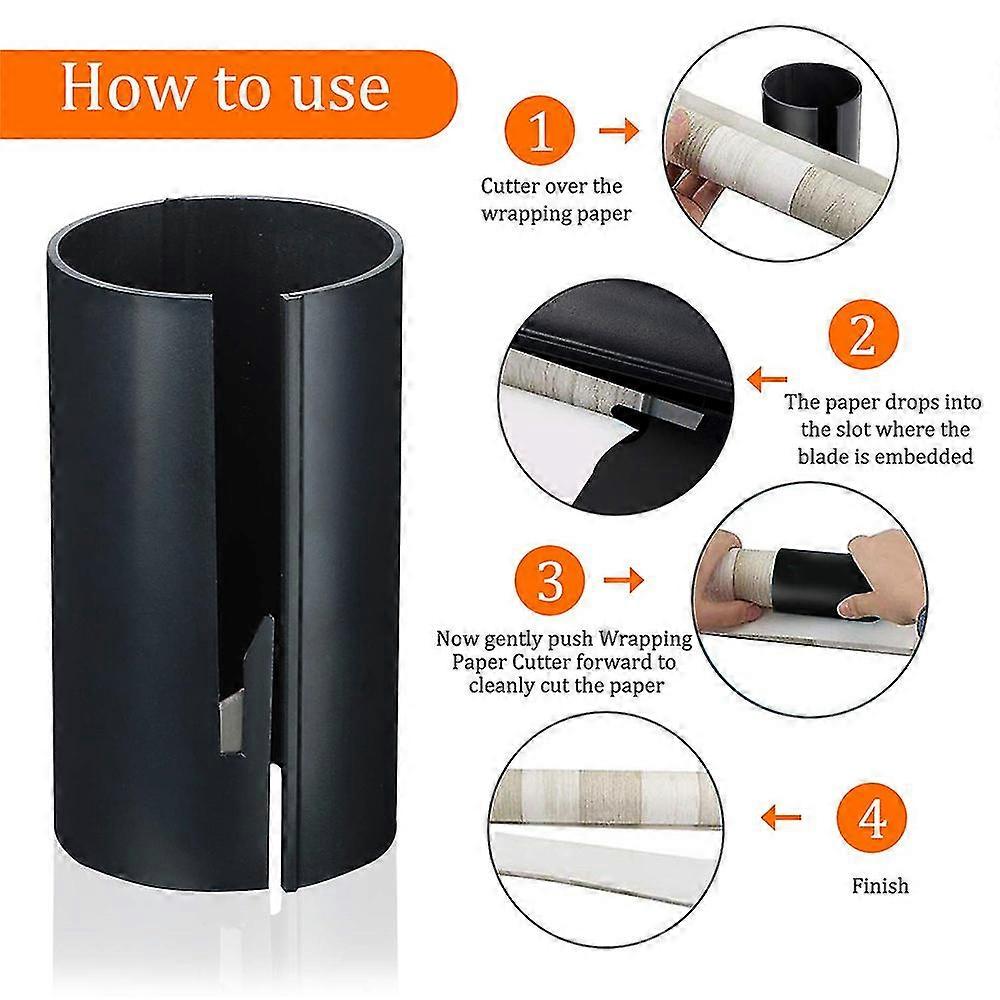 How to use

1

Cutter over the wrapping paper

2

The paper drops into the slot where the blade is embedded

3

Now gently push Wrapping Paper Cutter forward to cleanly cut the paper

4

Finish