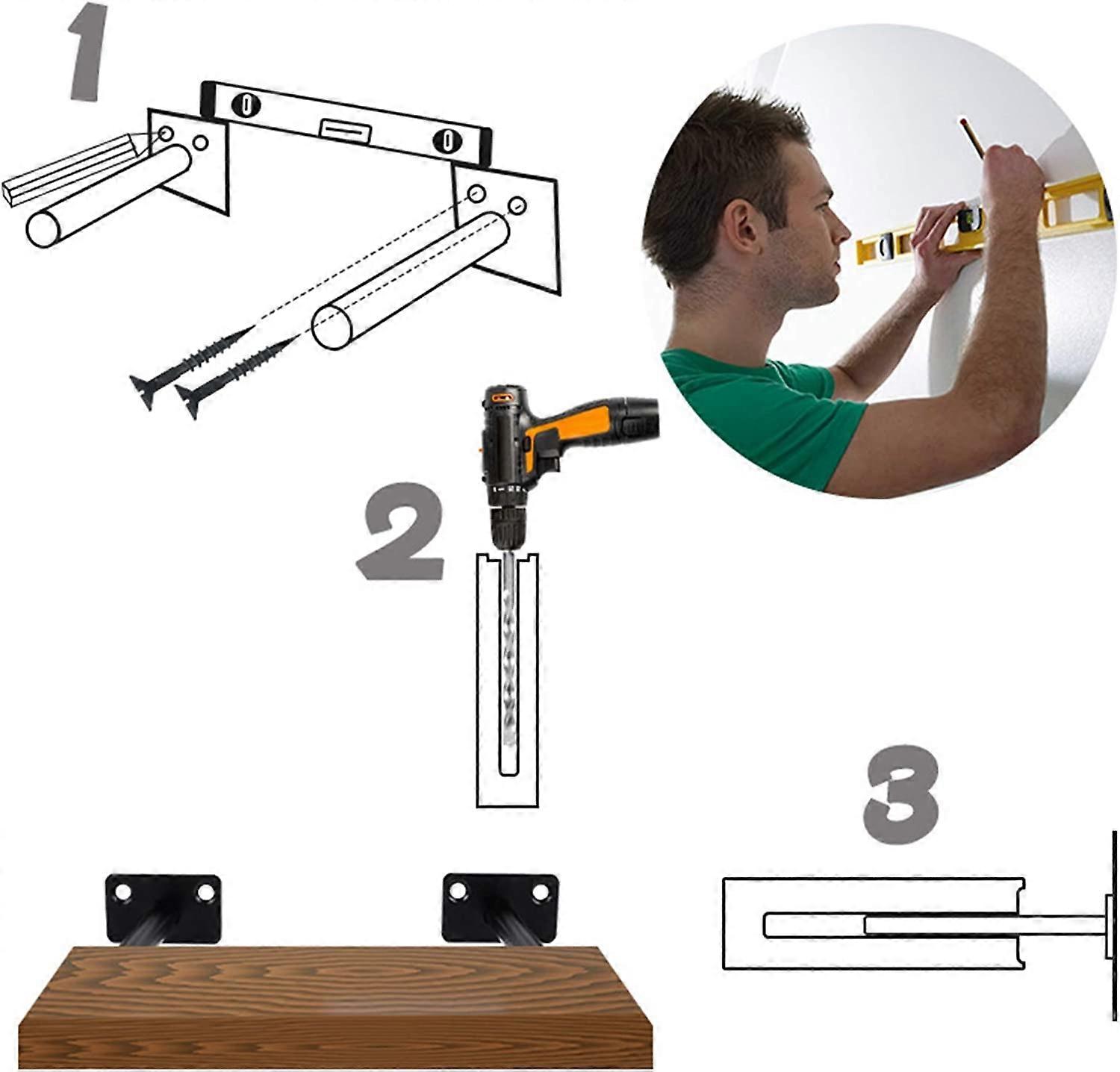 1

2

3