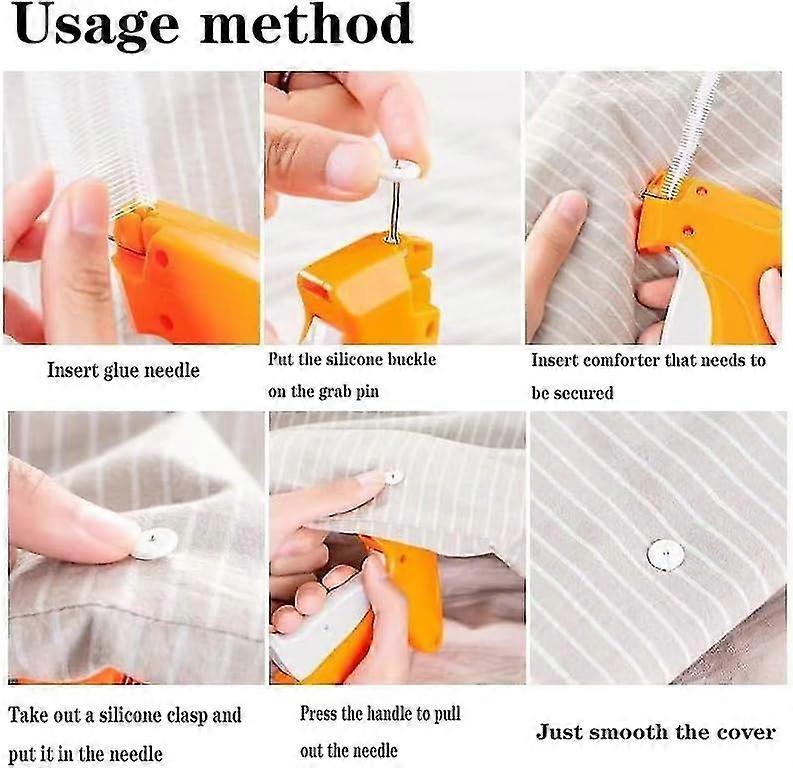 Usage method

Insert glue needle

Put the silicone buckle on the grab pin

Insert comforter that needs to be secured

Take out a silicone clasp and put it in the needle

Press the handle to pull out the needle

Just smooth the cover