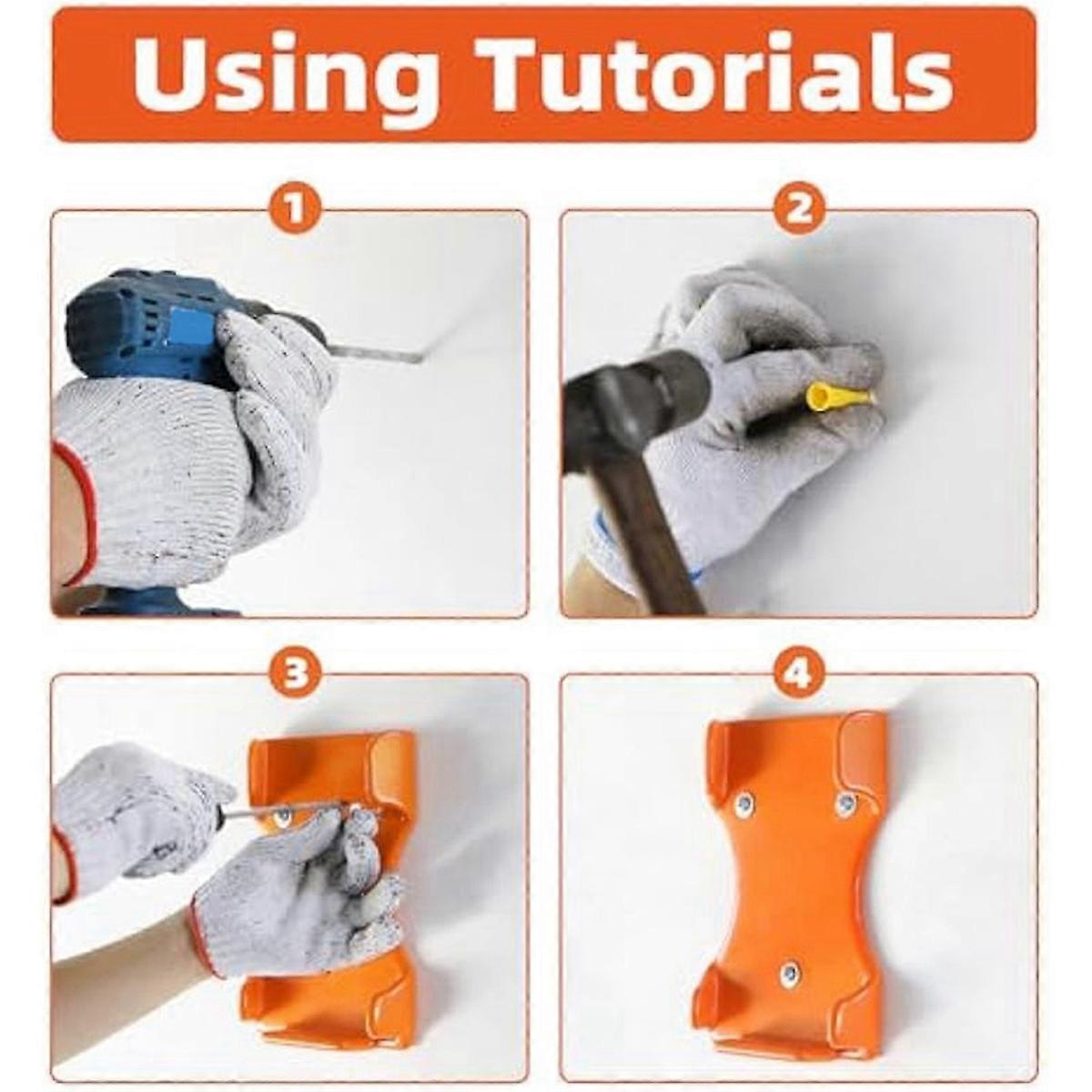 Using Tutorials

1

2

3

4