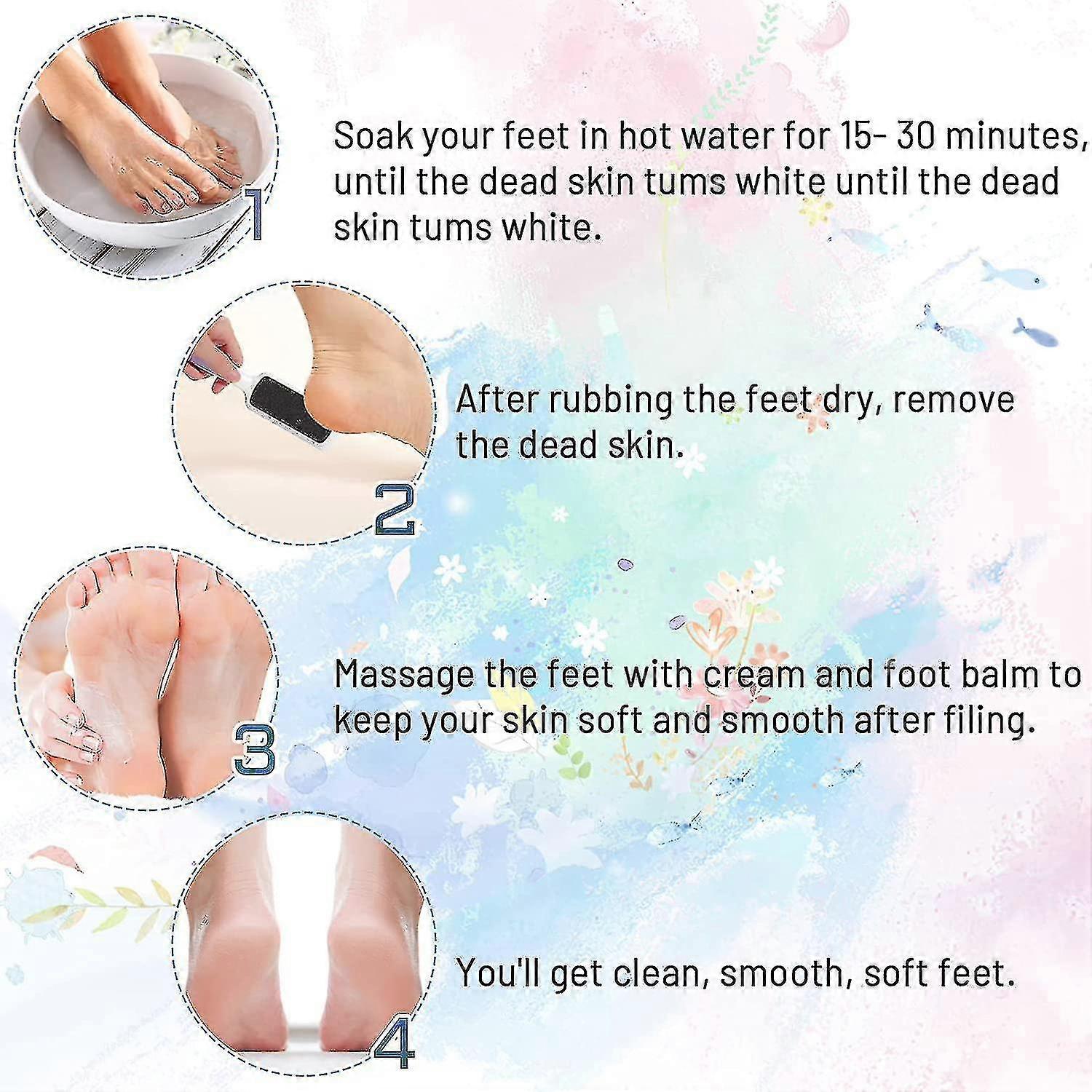 1

Soak your feet in hot water for 15- 30 minutes, until the dead skin tums white until the dead skin tums white.

2

After rubbing the feet dry, remove the dead skin.

3

Massage the feet with cream and foot balm to keep your skin soft and smooth after filing.

4

You'll get clean, smooth, soft feet.