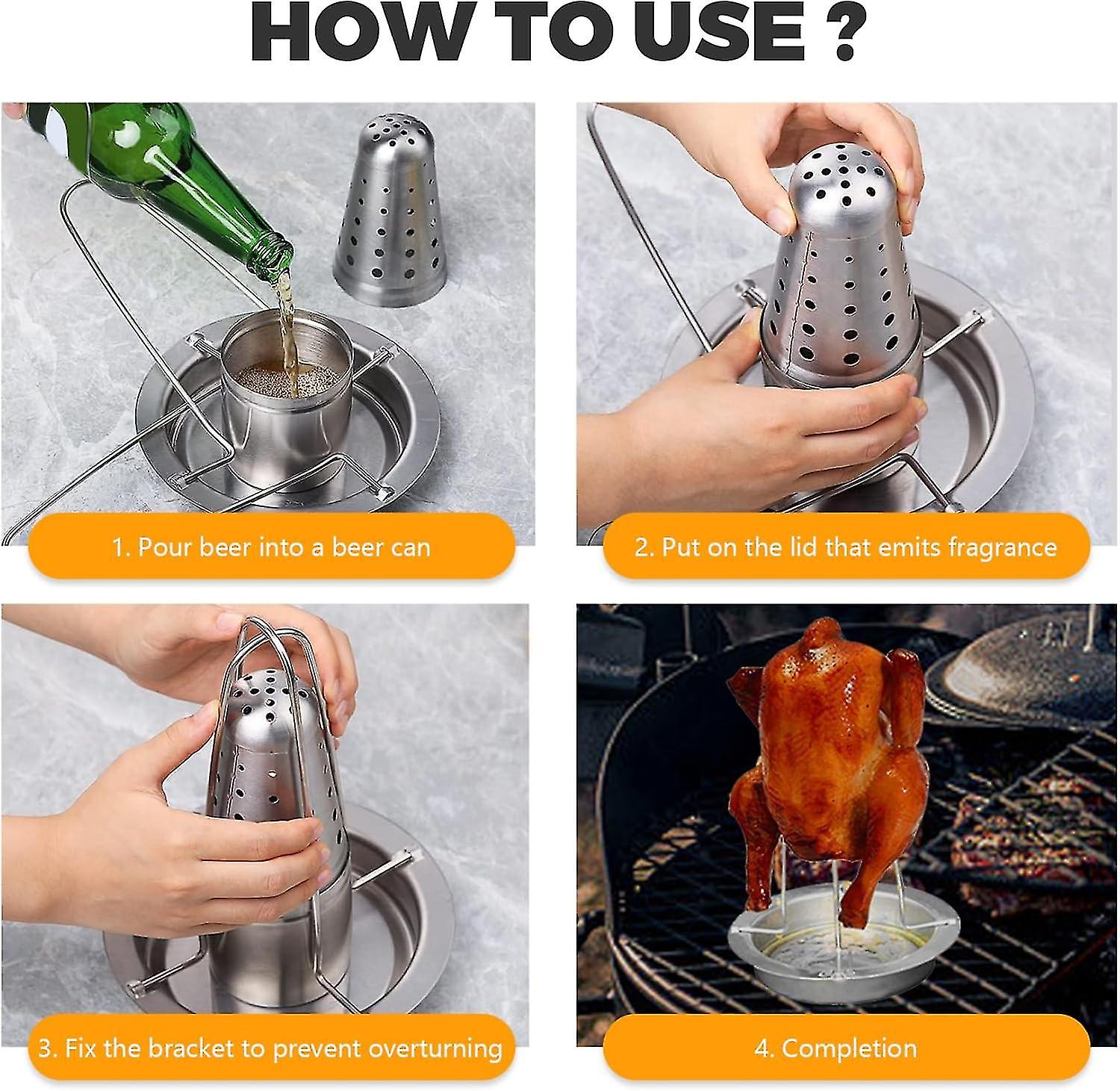 HOW TO USE ?

1. Pour beer into a beer can

2. Put on the lid that emits fragrance

3. Fix the bracket to prevent overturning

4. Completion