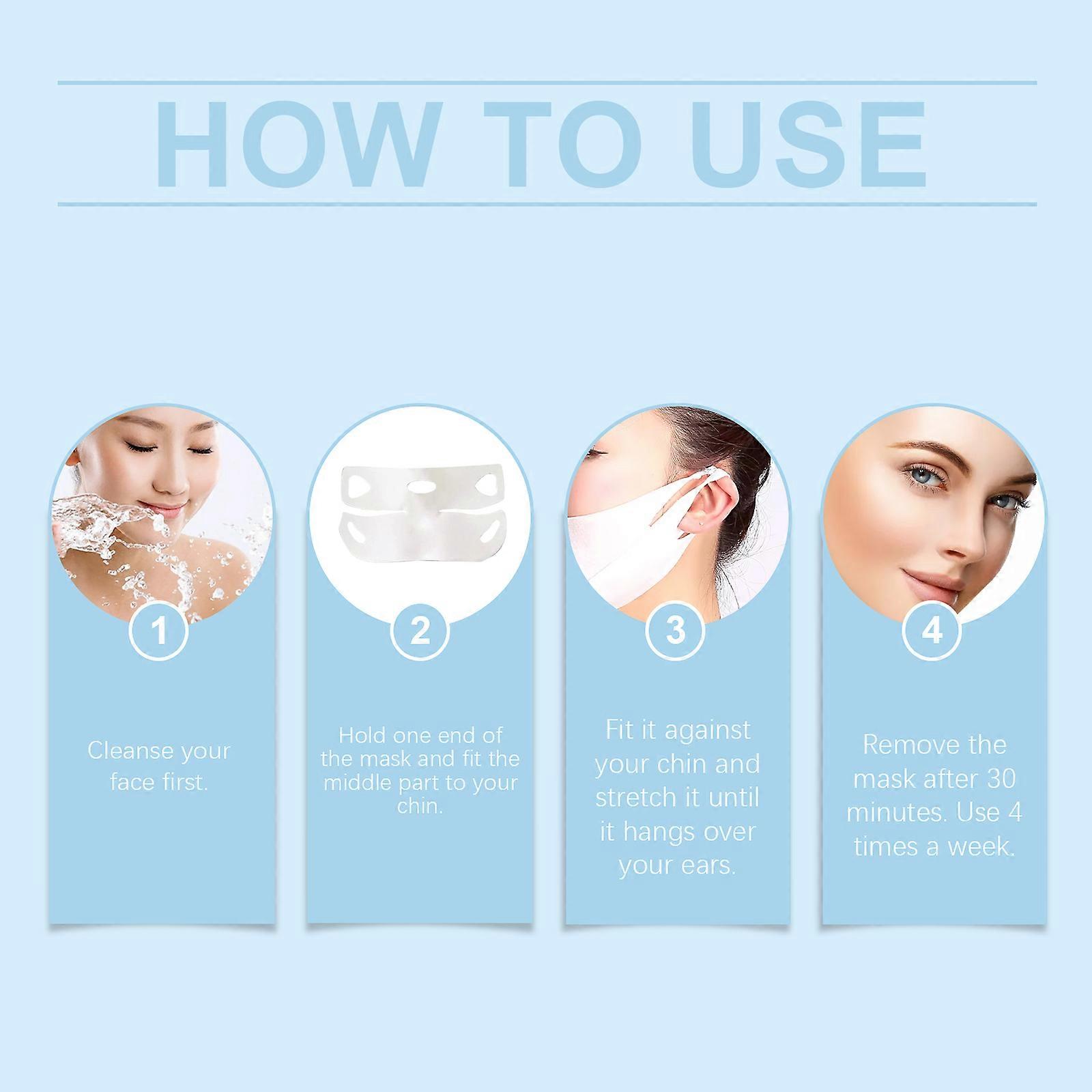 HOW TO USE

1

Cleanse your face first.

2

Hold one end of the mask and fit the middle part to your chin.

3

Fit it against your chin and stretch it until it hangs over your ears.

4

Remove the mask after 30 minutes. Use 4 times a week.