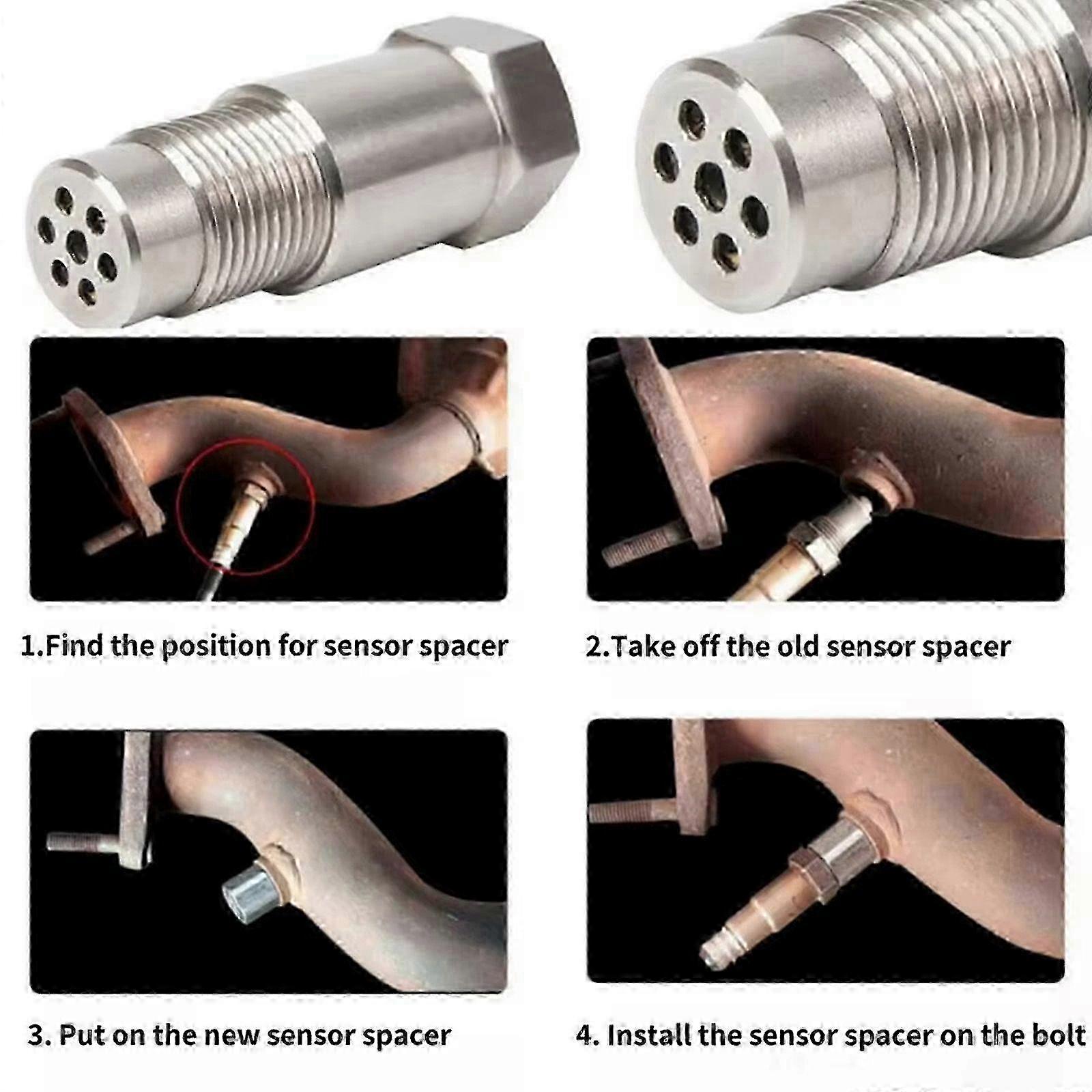 1.Find the position for sensor spacer

2.Take off the old sensor spacer

3. Put on the new sensor spacer

4. Install the sensor spacer on the bolt