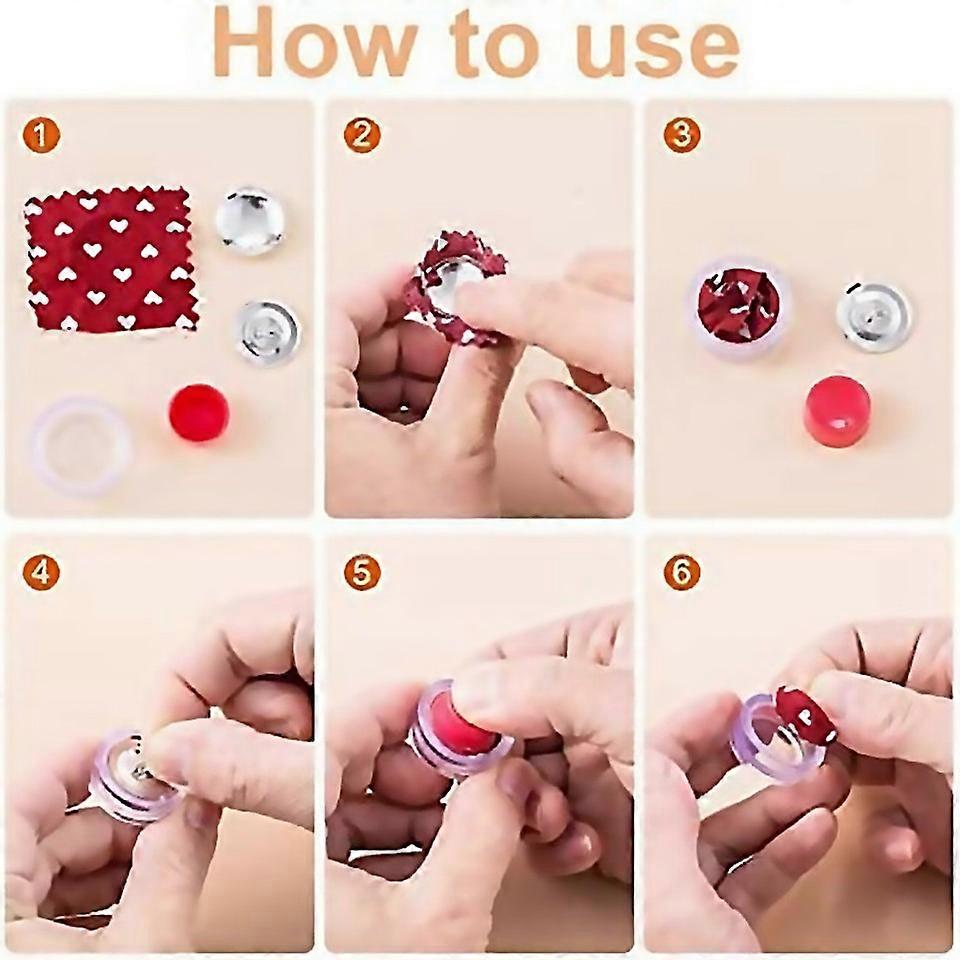 How to use

1

2

3

4

5

6