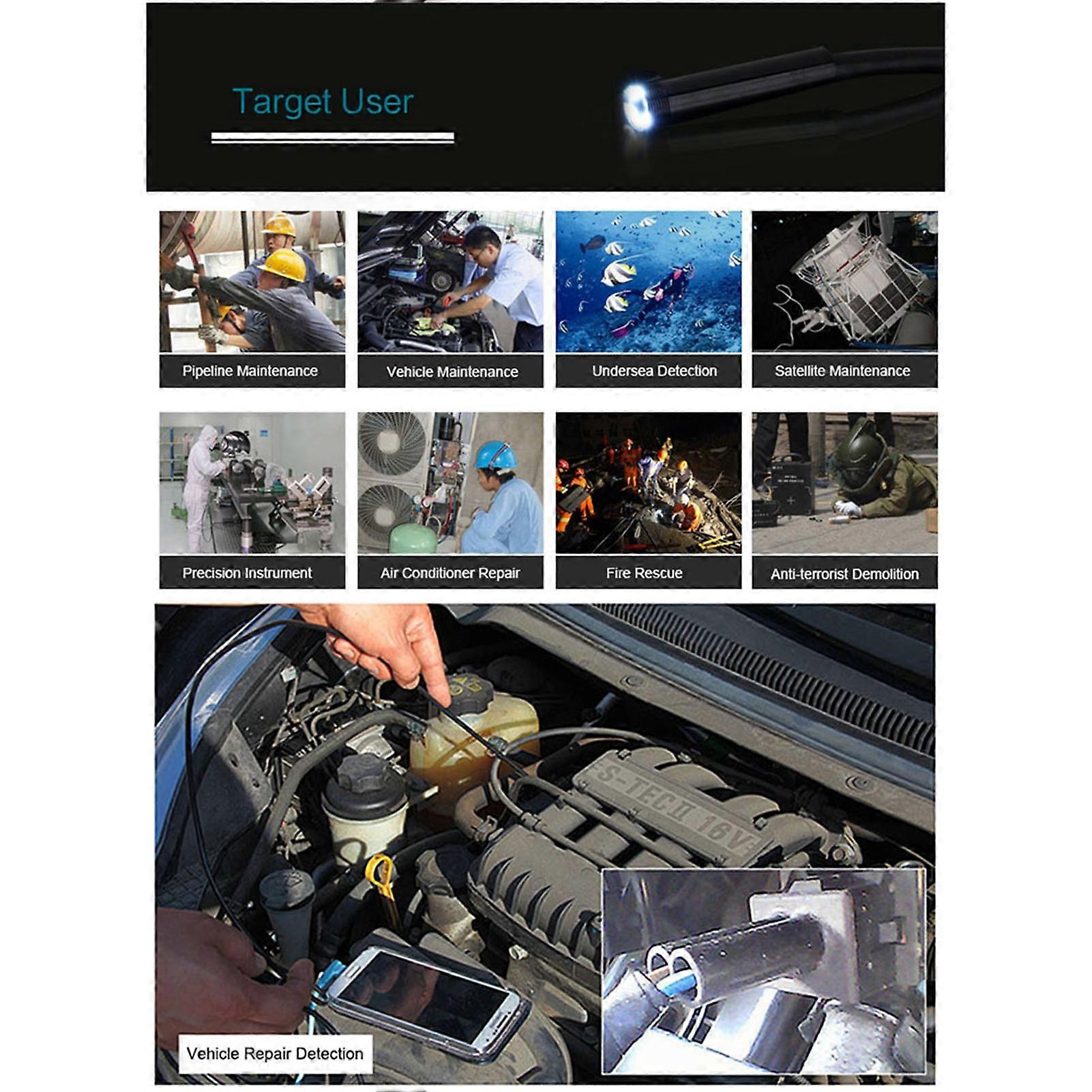 Target User

Pipeline Maintenance

Vehicle Maintenance

Undersea Detection

Satellite Maintenance

Precision Instrument

Air Conditioner Repair

Fire Rescue

Anti-terrorist Demolition

S-TEC II 16V

Vehicle Repair Detection