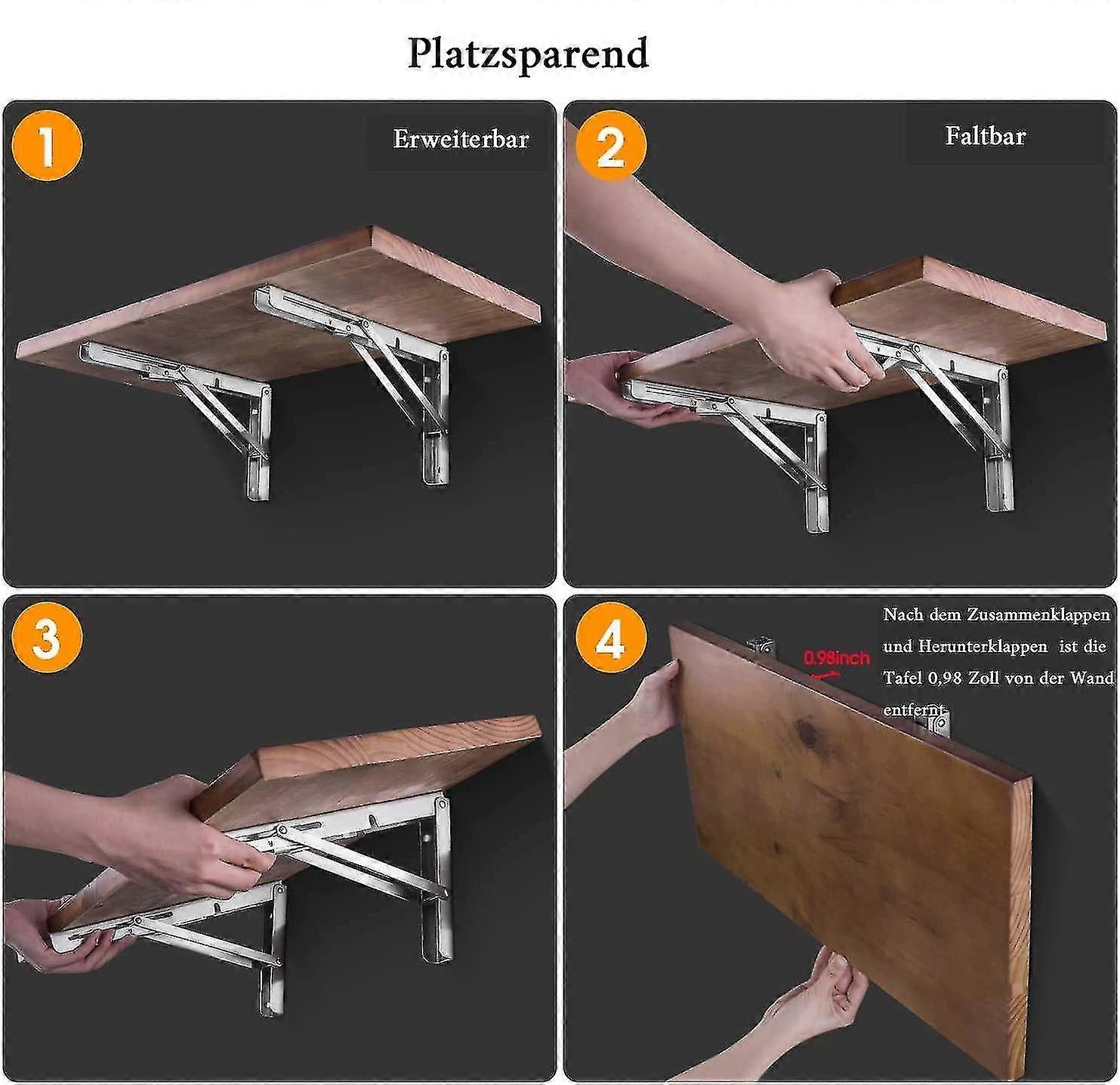 Platzsparend

1

Erweiterbar

2

Faltbar

3

4

0.98inch

Nach dem Zusammenklappen und Herunterklappen ist die Tafel 0,98 Zoll von der Wand entfernt