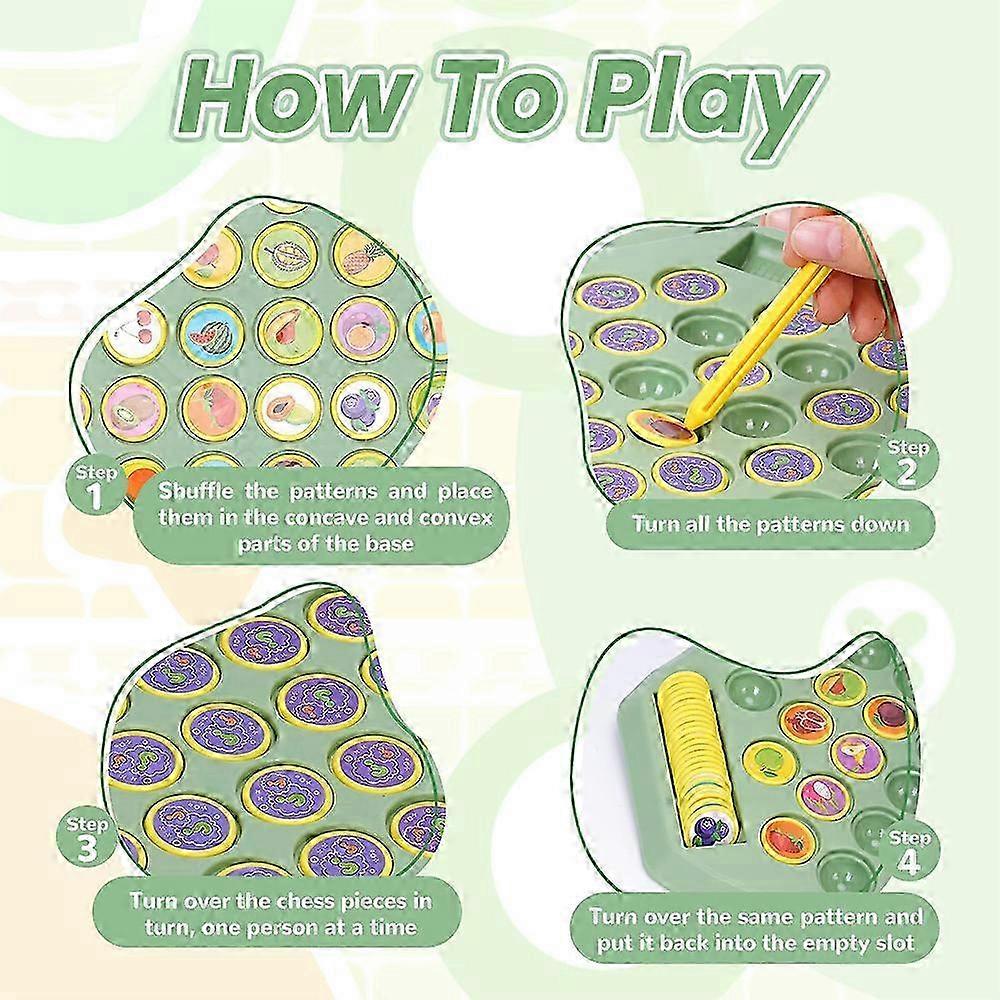 How To Play

Step 1
Shuffle the patterns and place them in the concave and convex parts of the base

Step 2
Turn all the patterns down

Step 3
Turn over the chess pieces in turn, one person at a time

Step 4
Turn over the same pattern and put it back into the empty slot