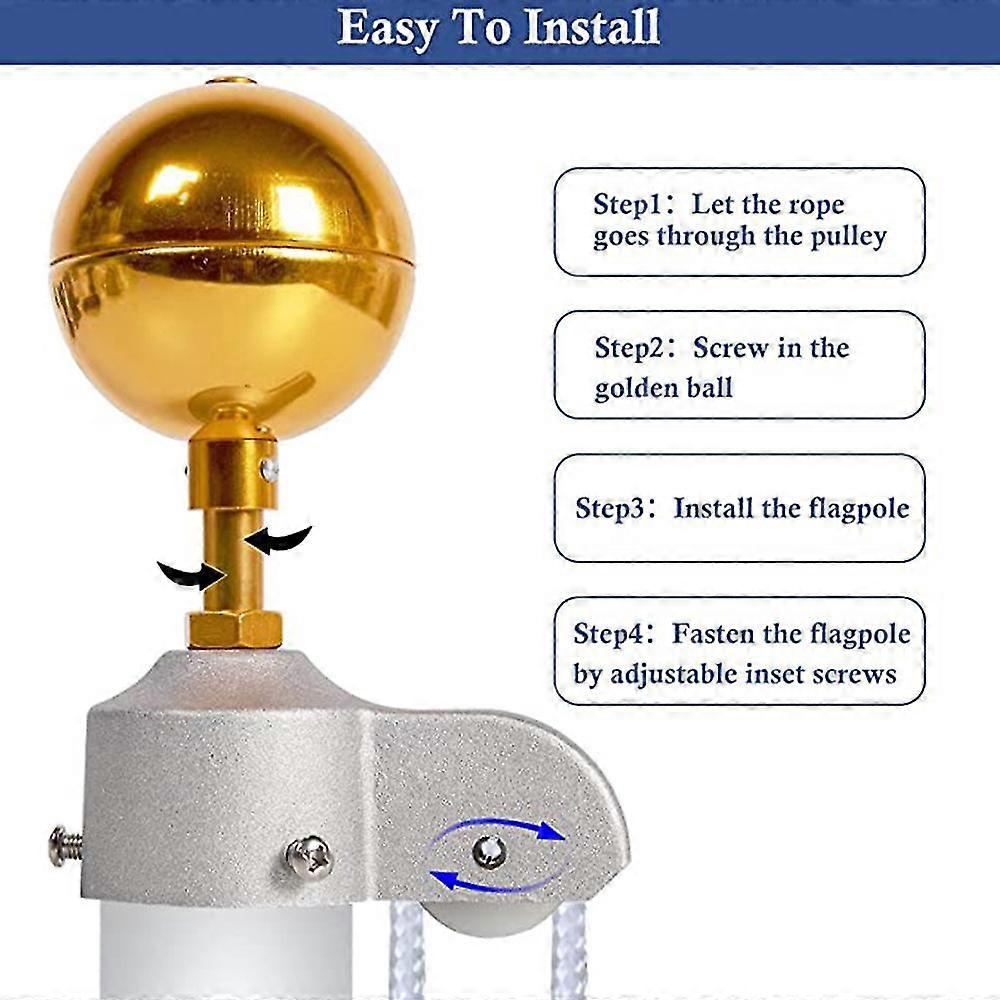 Easy To Install

Step1：Let the rope goes through the pulley

Step2：Screw in the golden ball

Step3：Install the flagpole

Step4：Fasten the flagpole by adjustable inset screws