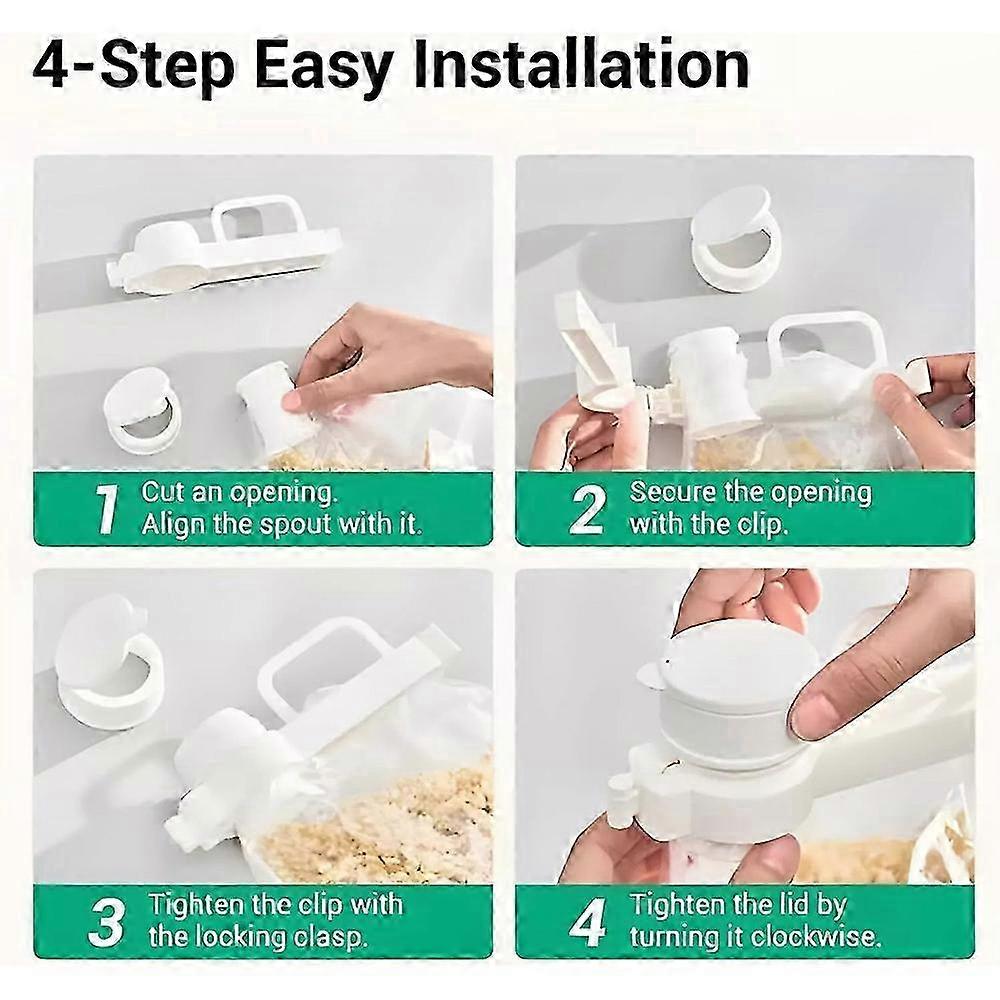 4-Step Easy Installation

1 Cut an opening. Align the spout with it.

2 Secure the opening with the clip.

3 Tighten the clip with the locking clasp.

4 Tighten the lid by turning it clockwise.