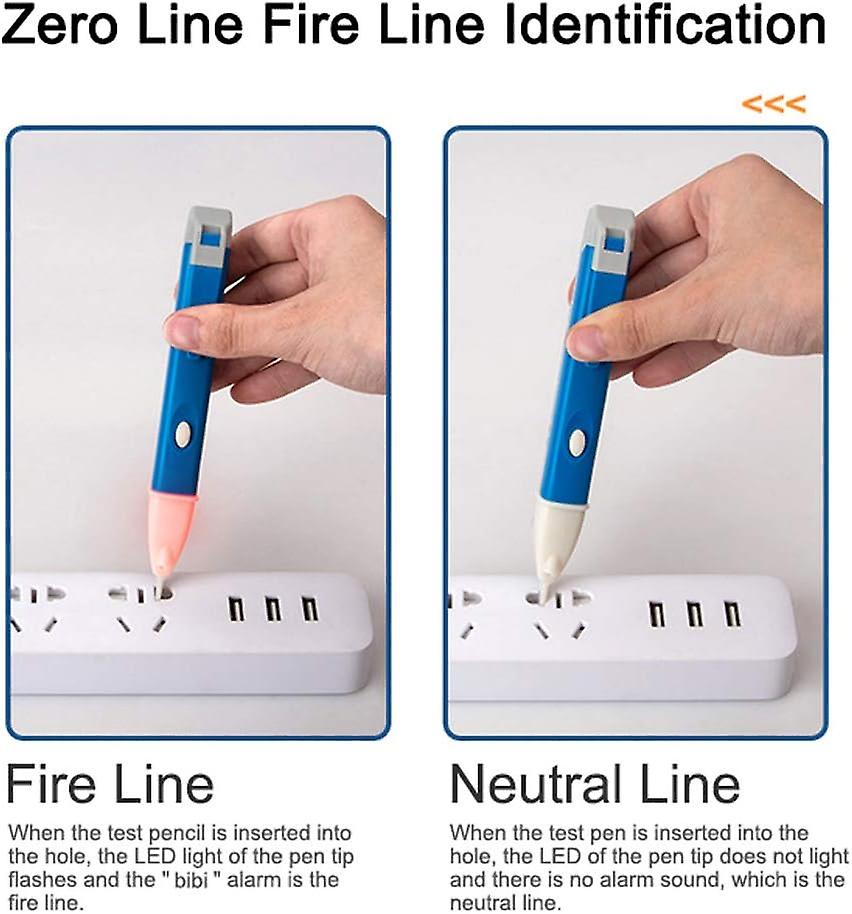 Zero Line Fire Line Identification

<<<

Fire Line

When the test pencil is inserted into the hole, the LED light of the pen tip flashes and the " bibi " alarm is the fire line.

Neutral Line

When the test pen is inserted into the hole, the LED of the pen tip does not light and there is no alarm sound, which is the neutral line.