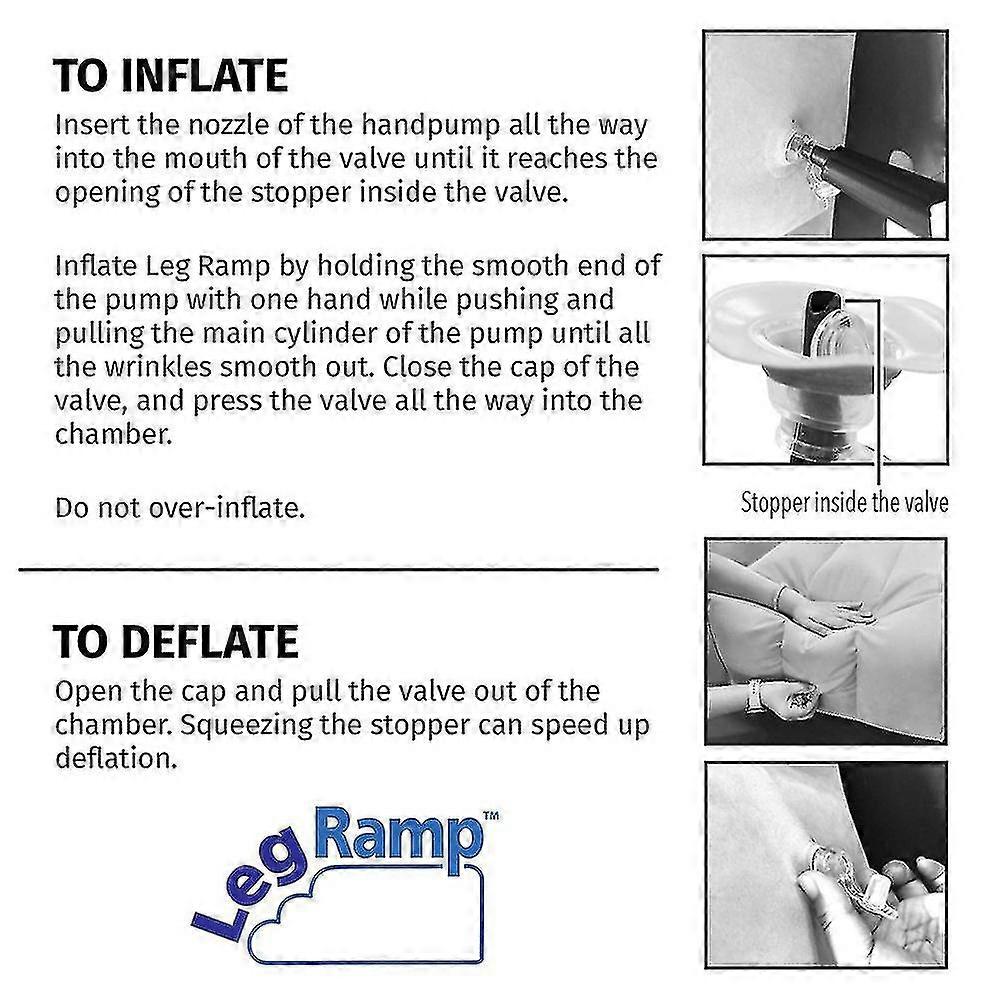 TO INFLATE

Insert the nozzle of the handpump all the way into the mouth of the valve until it reaches the opening of the stopper inside the valve.

Inflate Leg Ramp by holding the smooth end of the pump with one hand while pushing and pulling the main cylinder of the pump until all the wrinkles smooth out. Close the cap of the valve, and press the valve all the way into the chamber.

Do not over-inflate.

Stopper inside the valve

TO DEFLATE

Open the cap and pull the valve out of the chamber. Squeezing the stopper can speed up deflation.

Leg Ramp™