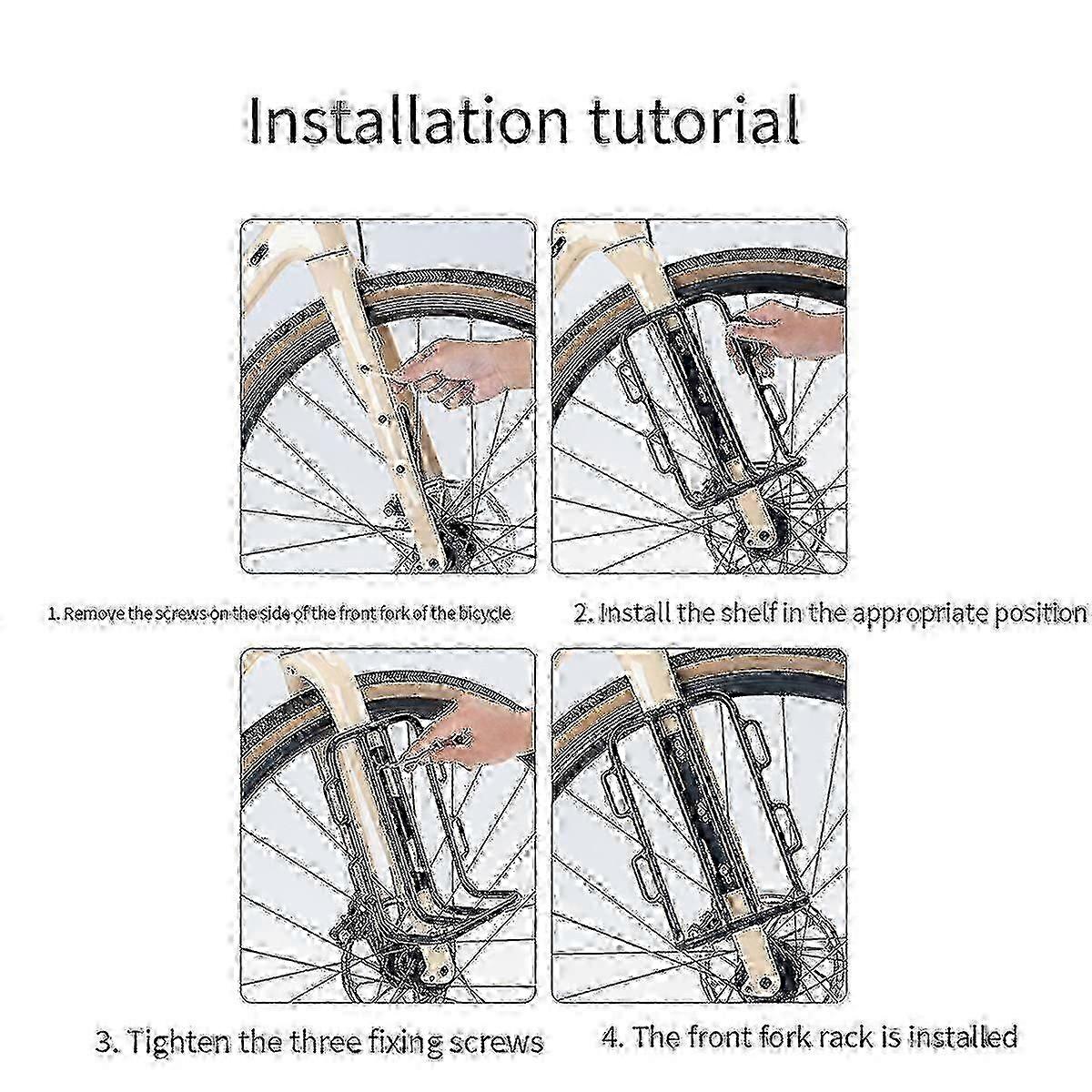 Installation tutorial

1. Remove the screws on the side of the front fork of the bicycle

2. Install the shelf in the appropriate position

3. Tighten the three fixing screws

4. The front fork rack is installed