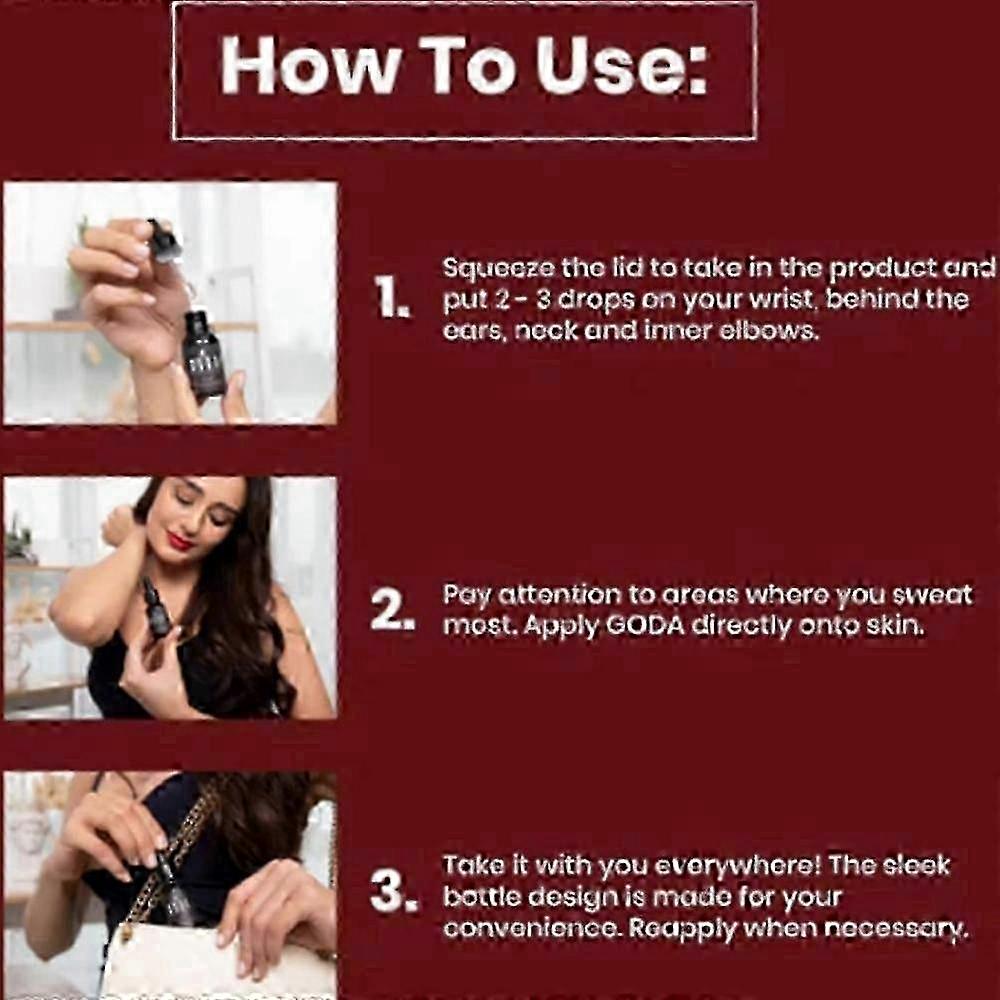 How To Use:

1. Squeeze the lid to take in the product and put 2 - 3 drops on your wrist, behind the ears, neck and inner elbows.

2. Pay attention to areas where you sweat most. Apply GODA directly onto skin.

3. Take it with you everywhere! The sleek bottle design is made for your convenience. Reapply when necessary.