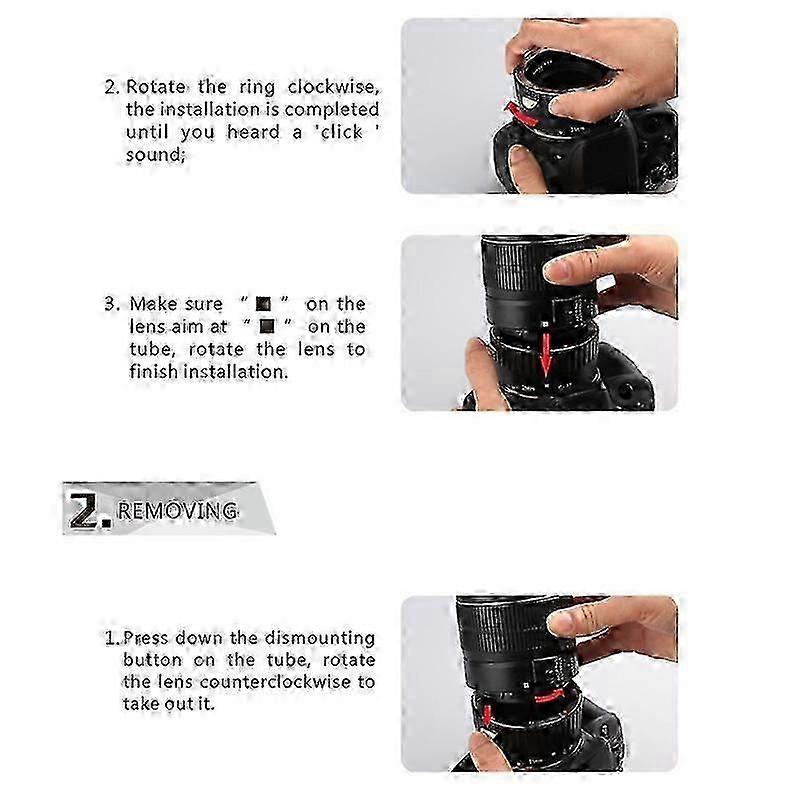 2. Rotate the ring clockwise, the installation is completed until you heard a 'click ' sound;

3. Make sure " ■ " on the lens aim at " ■ " on the tube, rotate the lens to finish installation.

2. REMOVING

1. Press down the dismounting button on the tube, rotate the lens counterclockwise to take out it.