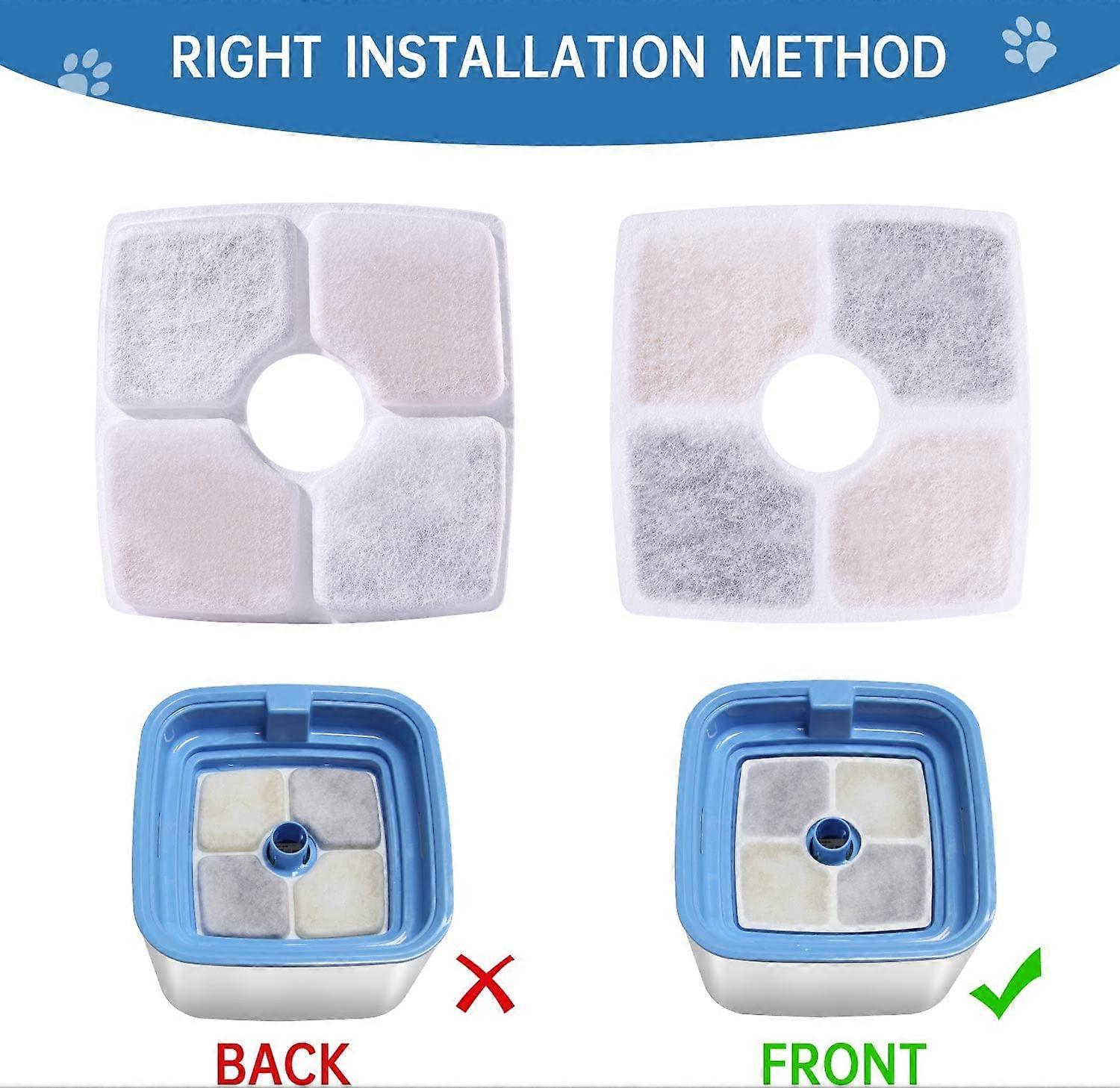 RIGHT INSTALLATION METHOD

BACK

FRONT