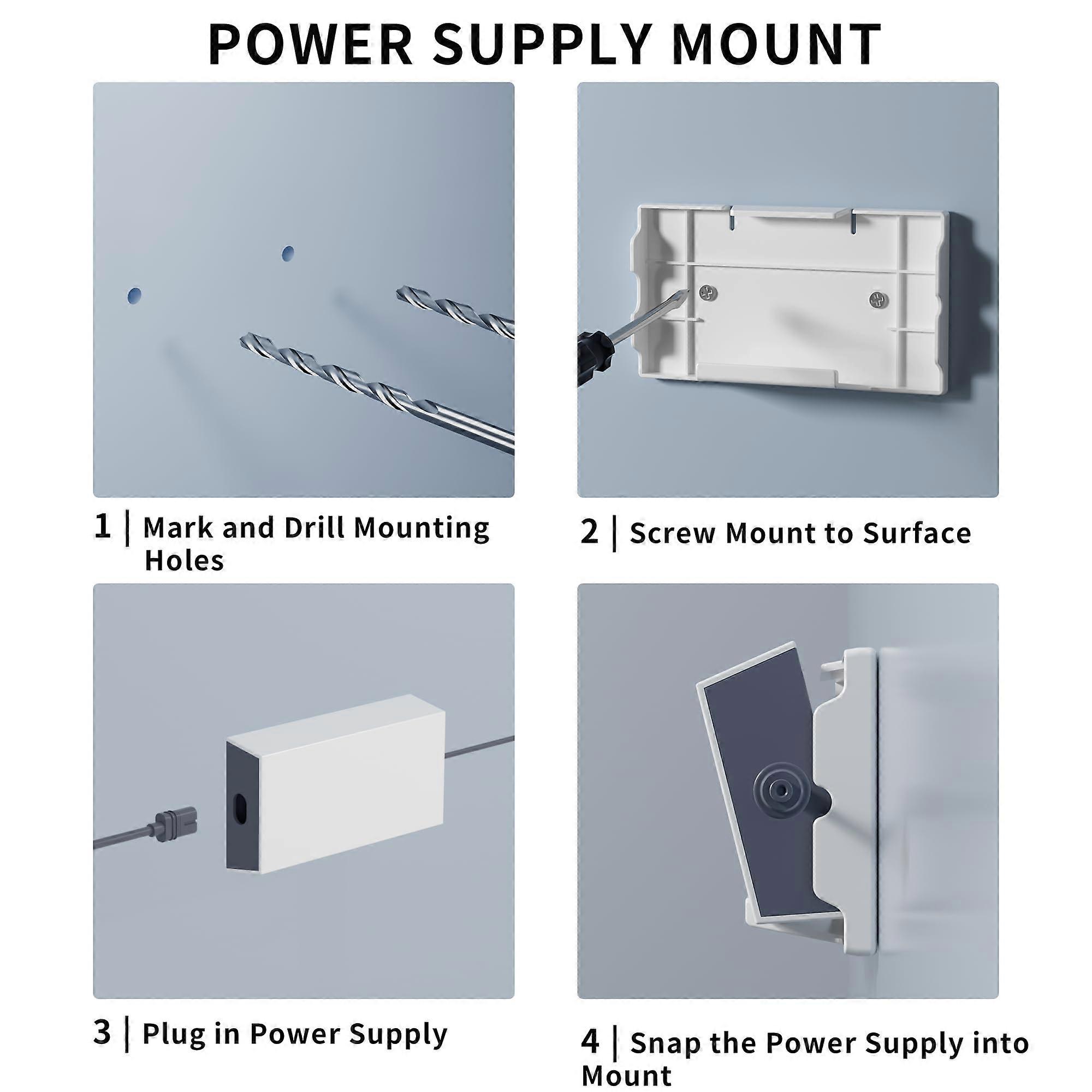 POWER SUPPLY MOUNT

1 | Mark and Drill Mounting Holes

2 | Screw Mount to Surface

3 | Plug in Power Supply

4 | Snap the Power Supply into Mount