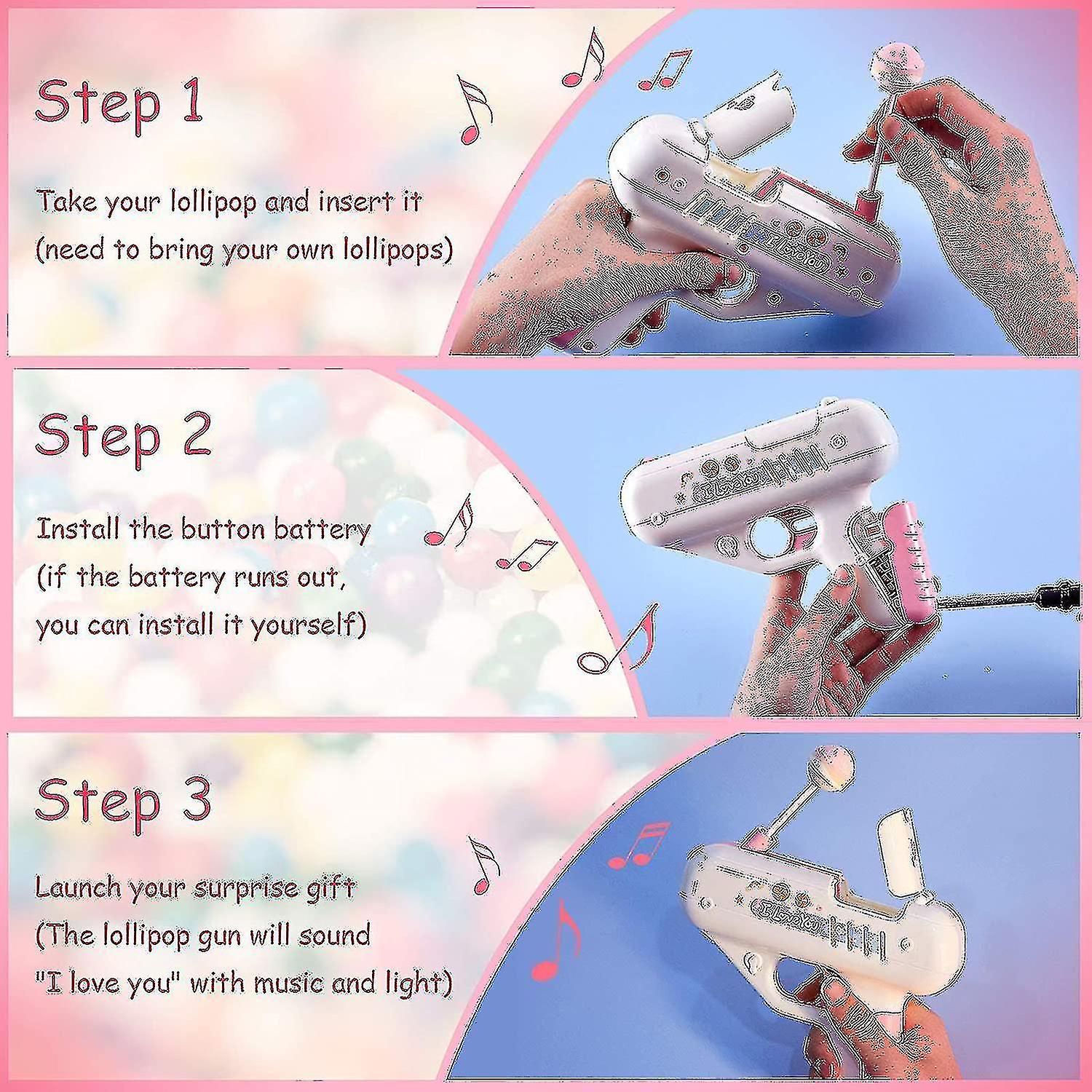 Step 1

Take your lollipop and insert it (need to bring your own lollipops)

Step 2

Install the button battery (if the battery runs out, you can install it yourself)

Step 3

Launch your surprise gift (The lollipop gun will sound "I love you" with music and light)