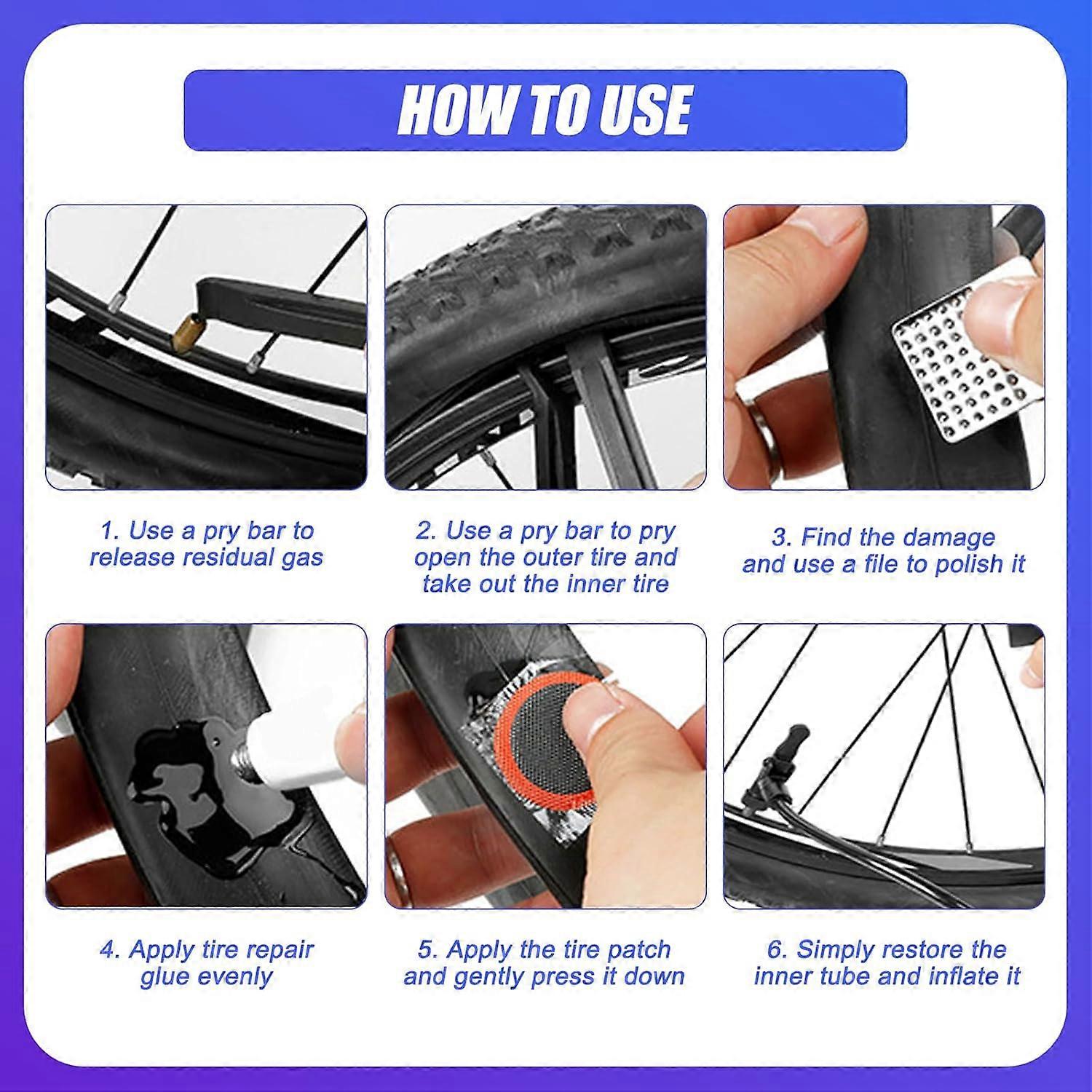 HOW TO USE

1. Use a pry bar to release residual gas

2. Use a pry bar to pry open the outer tire and take out the inner tire

3. Find the damage and use a file to polish it

4. Apply tire repair glue evenly

5. Apply the tire patch and gently press it down

6. Simply restore the inner tube and inflate it