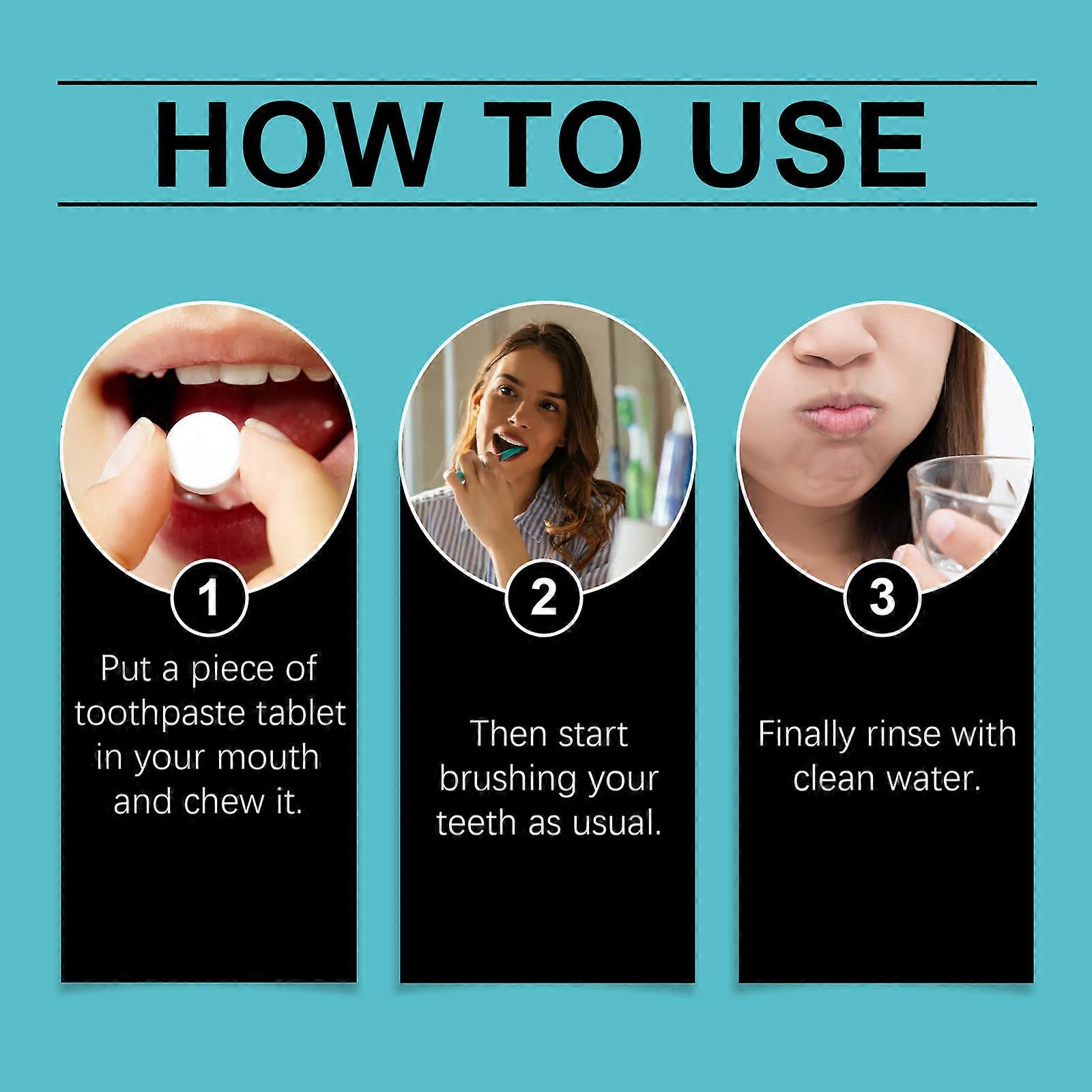 HOW TO USE

1

Put a piece of toothpaste tablet in your mouth and chew it.

2

Then start brushing your teeth as usual.

3

Finally rinse with clean water.