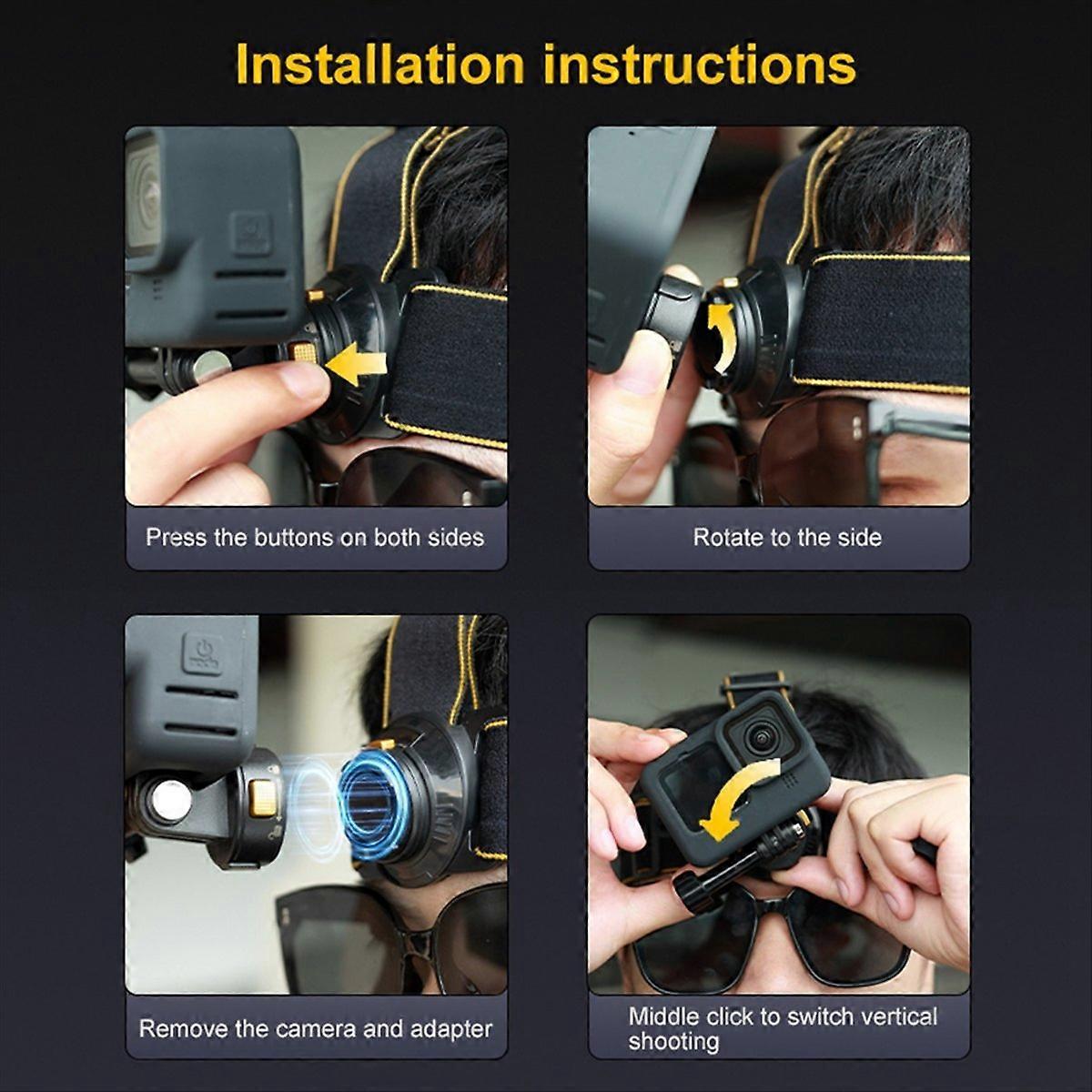 Installation instructions

Press the buttons on both sides

Rotate to the side

Remove the camera and adapter

Middle click to switch vertical shooting