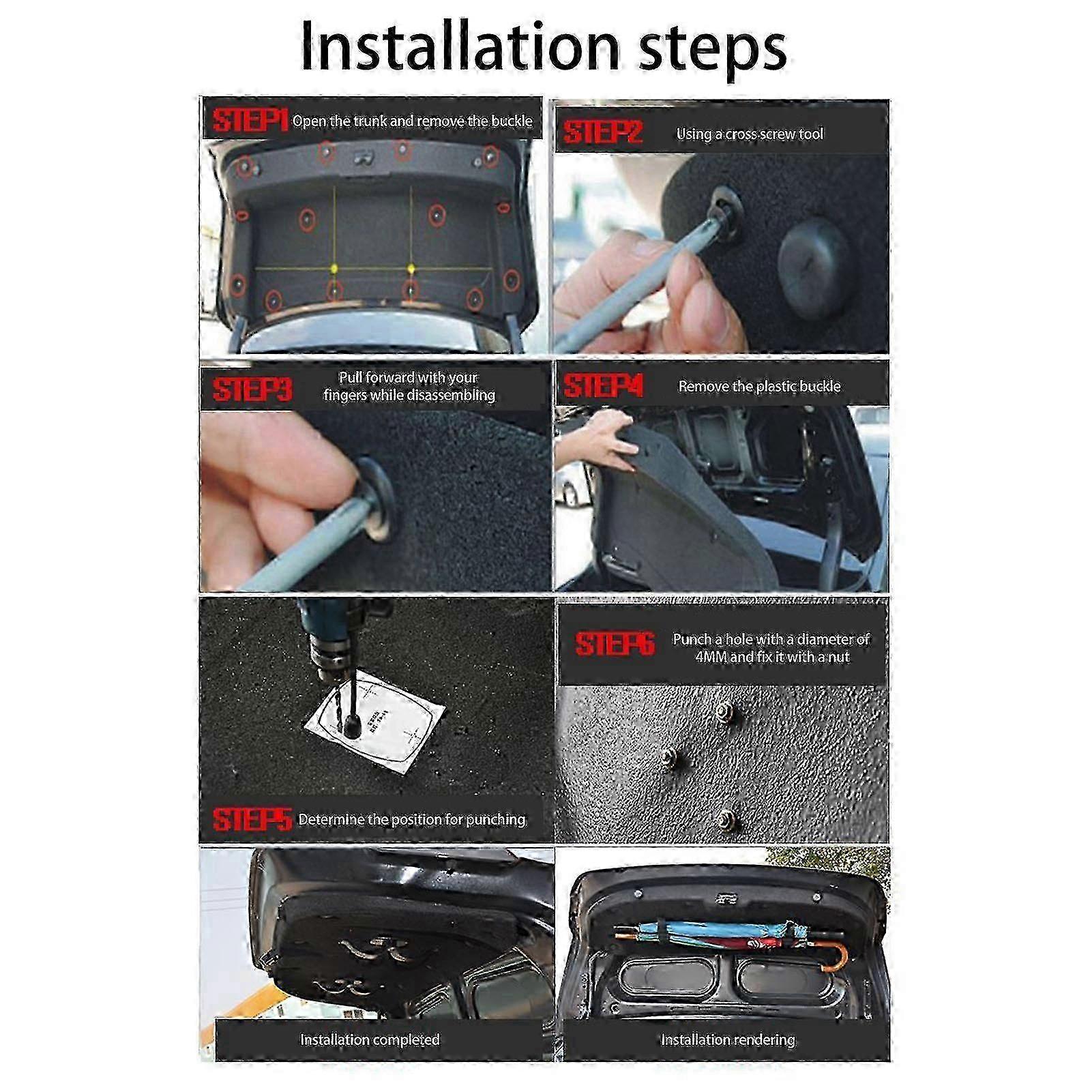 Installation steps

STEP1 Open the trunk and remove the buckle

STEP2 Using a cross screw tool

STEP3 Pull forward with your fingers while disassembling

STEP4 Remove the plastic buckle

STEP5 Determine the position for punching

STEP6 Punch a hole with a diameter of 4MM and fix it with a nut

Installation completed

Installation rendering