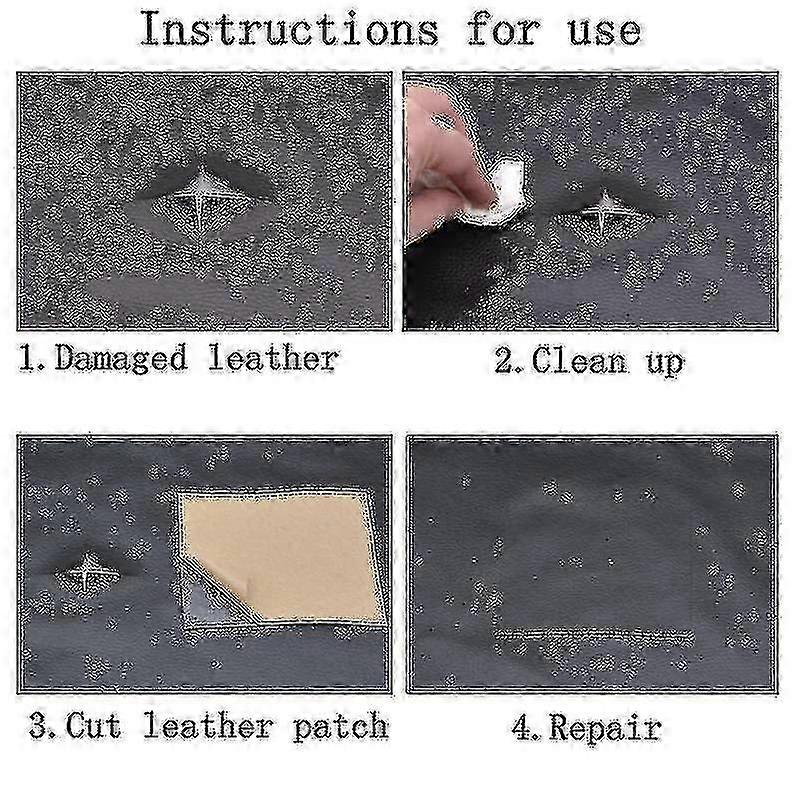 Instructions for use

1. Damaged leather

2. Clean up

3. Cut leather patch

4. Repair