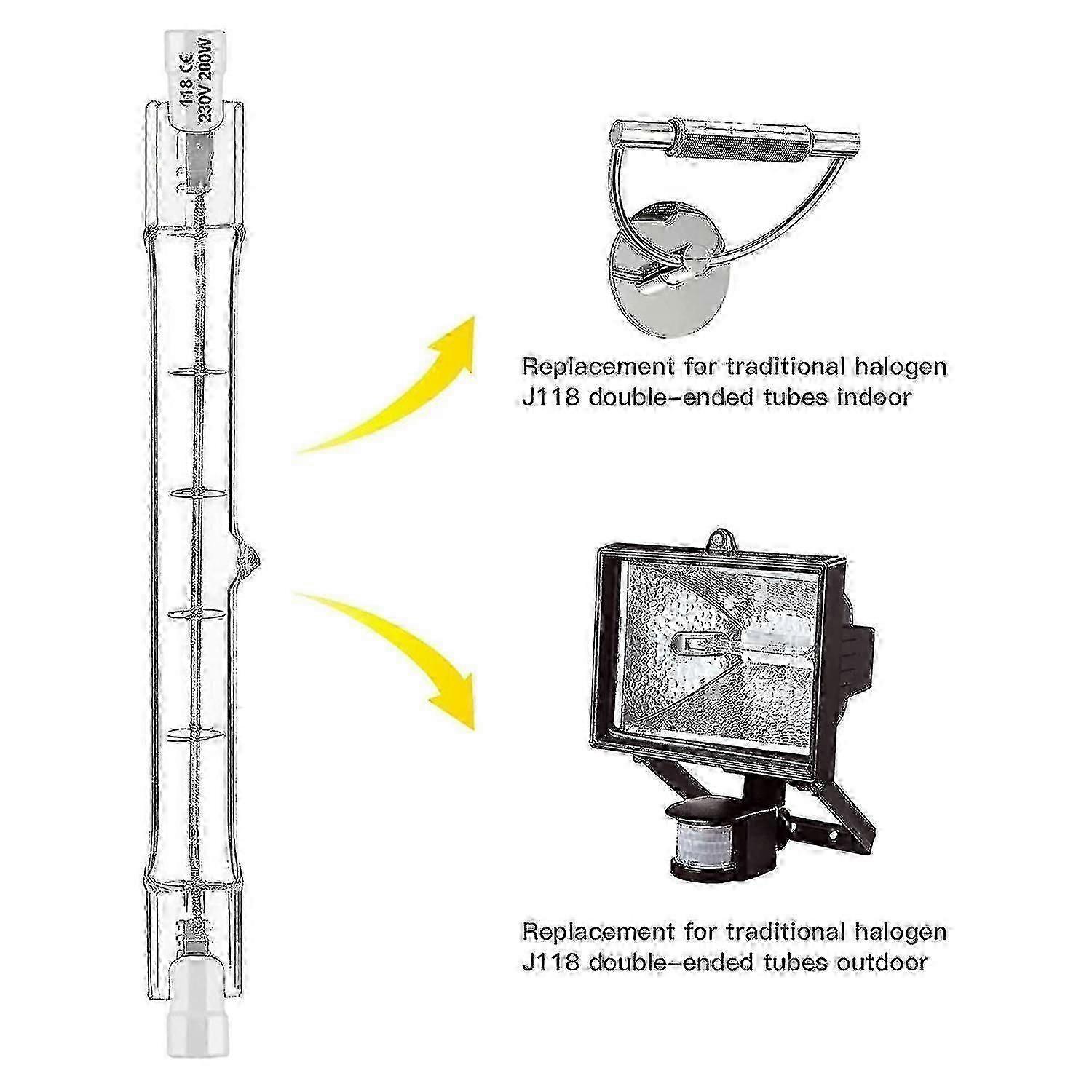 118 CE
230V 200W

Replacement for traditional halogen J118 double-ended tubes indoor

Replacement for traditional halogen J118 double-ended tubes outdoor