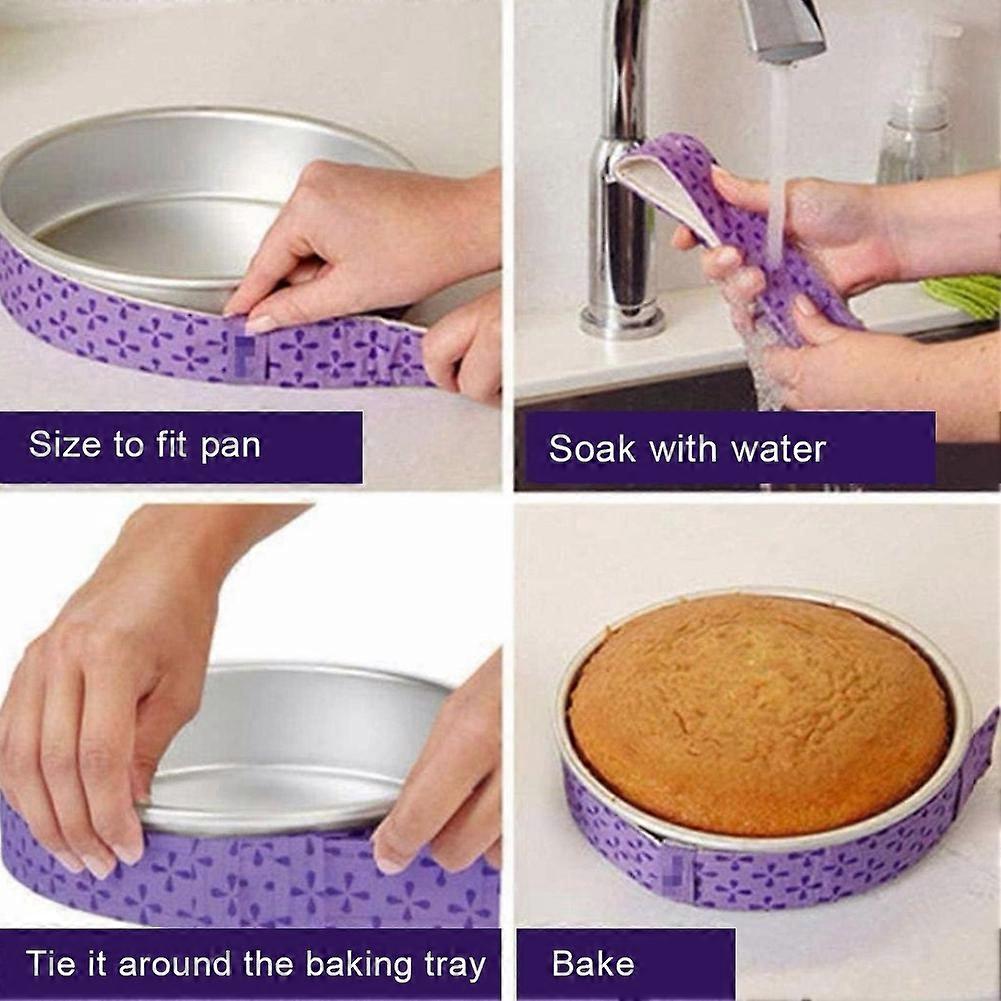 Size to fit pan

Soak with water

Tie it around the baking tray

Bake