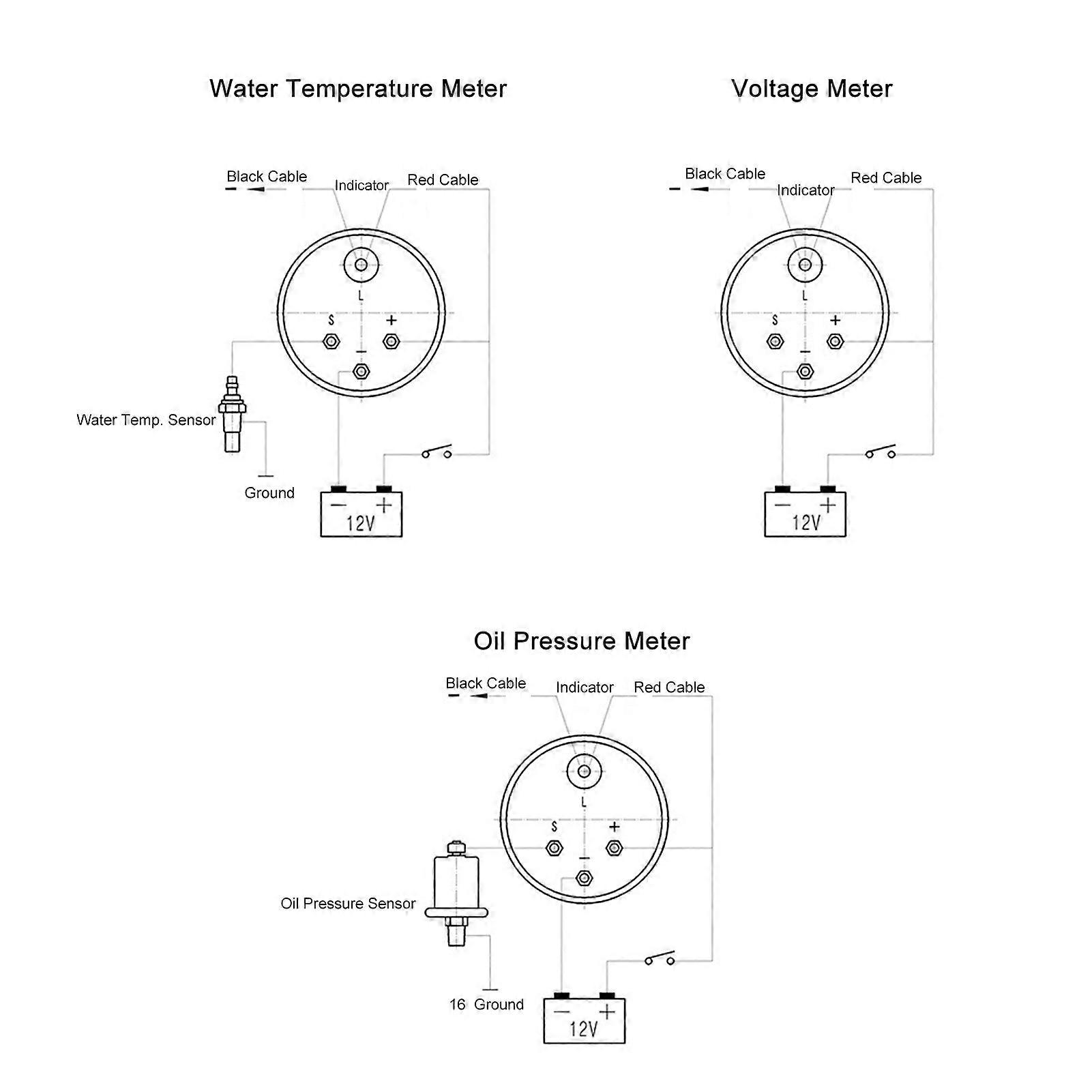 Water Temperature Meter

Black Cable
Indicator
Red Cable
L
S
+
−
Water Temp. Sensor
Ground
− +
12V

Voltage Meter

Black Cable
Indicator
Red Cable
L
S
+
−
− +
12V

Oil Pressure Meter

Black Cable
Indicator
Red Cable
L
S
+
−
Oil Pressure Sensor
16 Ground
− +
12V