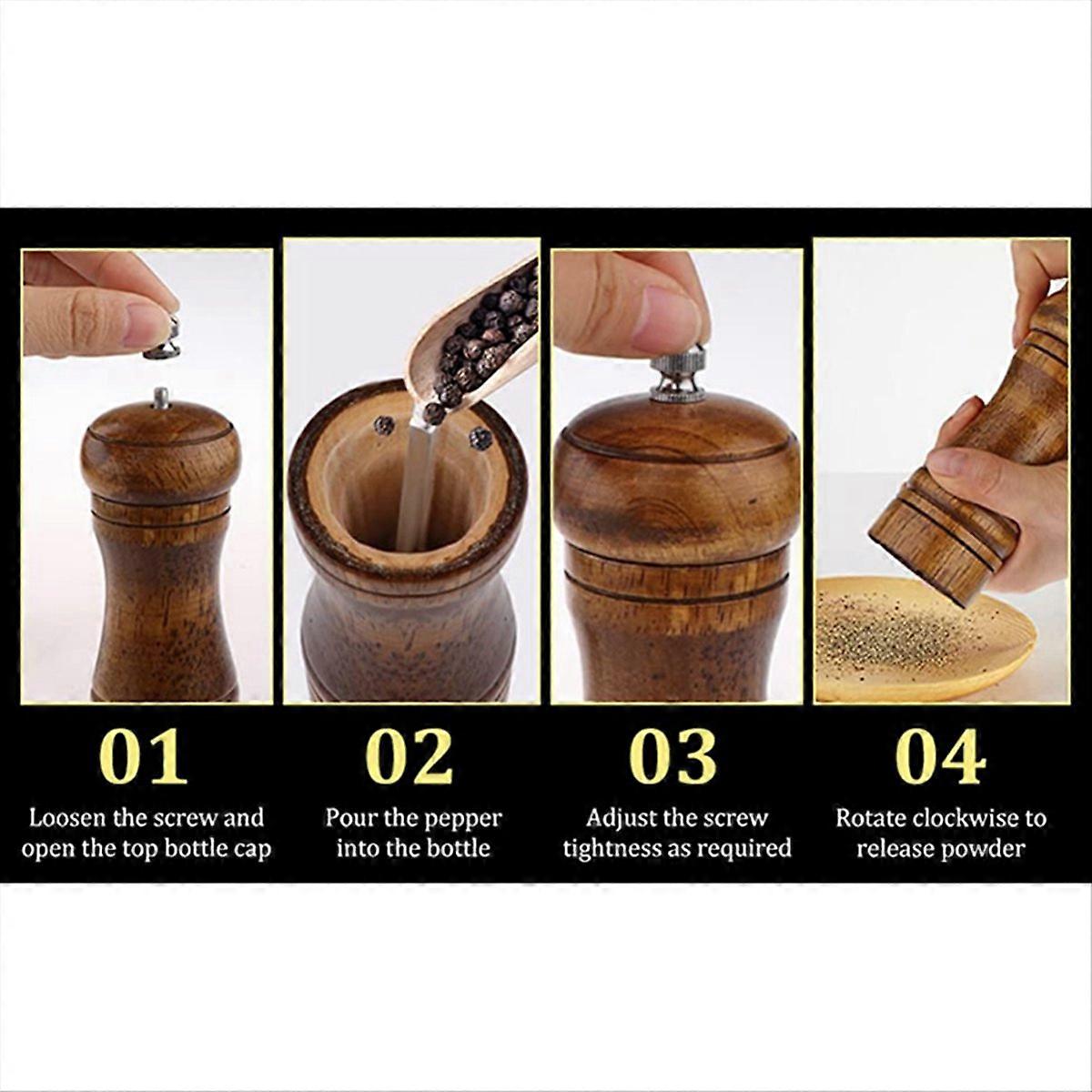 01
Loosen the screw and open the top bottle cap

02
Pour the pepper into the bottle

03
Adjust the screw tightness as required

04
Rotate clockwise to release powder