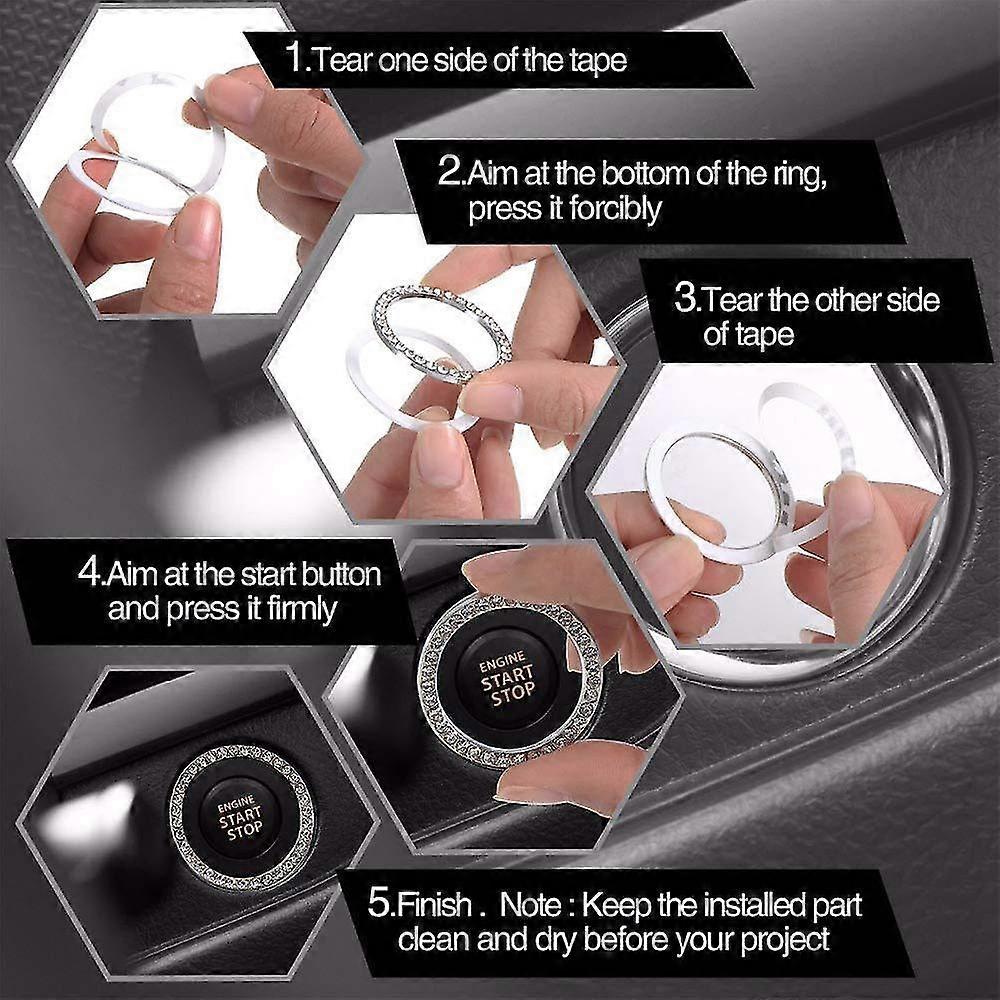 1.Tear one side of the tape

2.Aim at the bottom of the ring, press it forcibly

3.Tear the other side of tape

4.Aim at the start button and press it firmly

ENGINE START STOP

ENGINE START STOP

5.Finish . Note : Keep the installed part clean and dry before your project