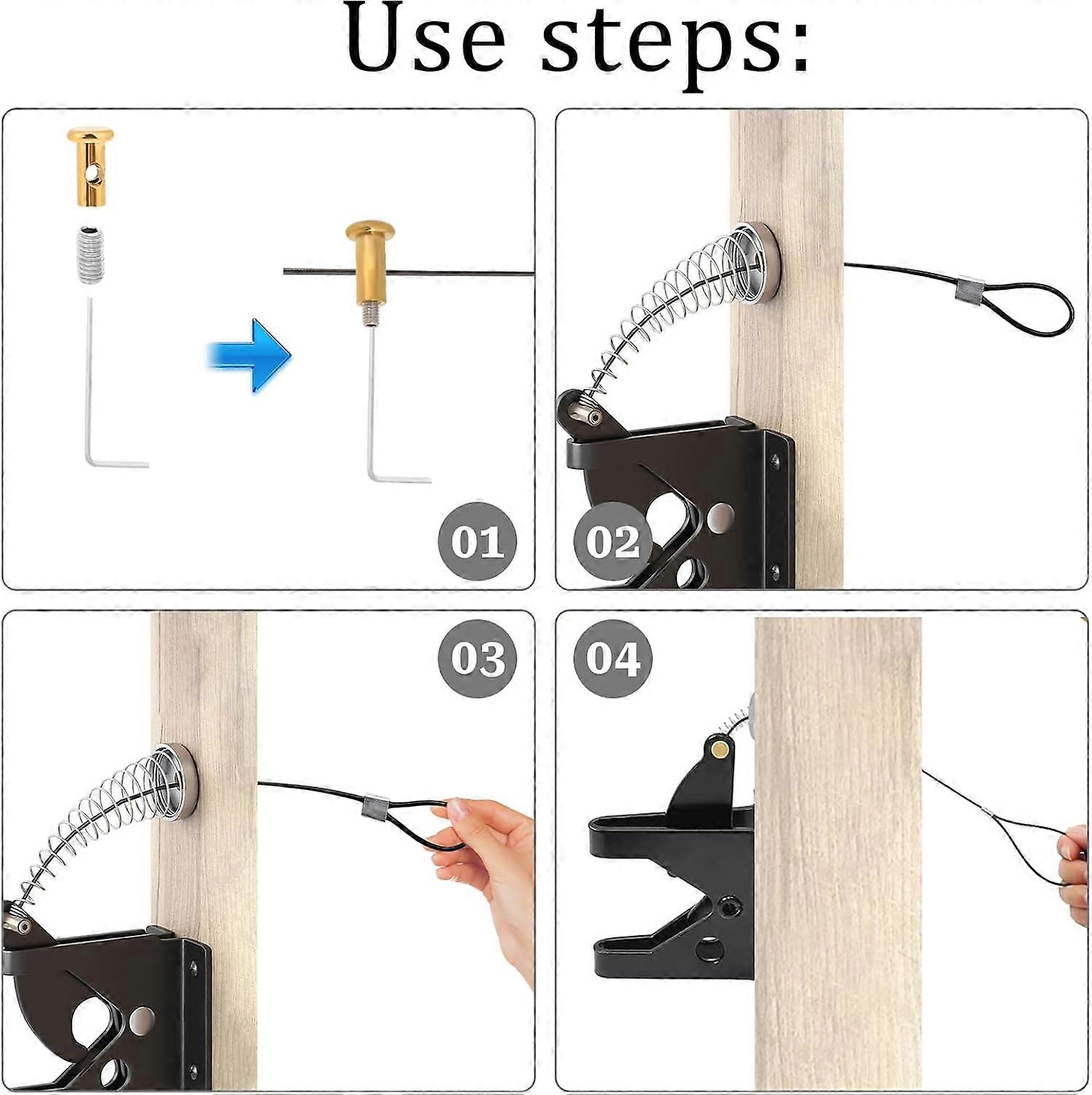 Use steps:

01

02

03

04