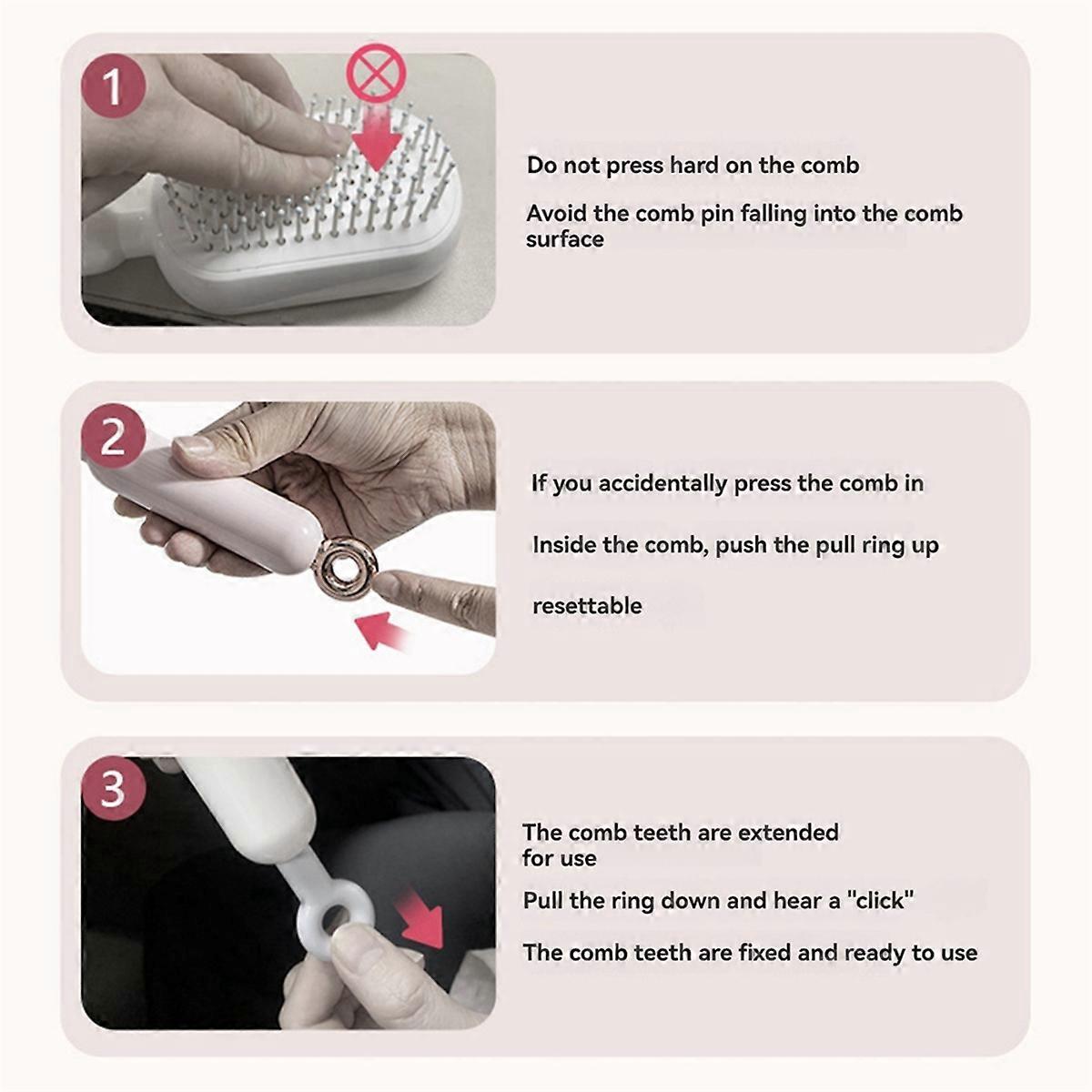 1

Do not press hard on the comb

Avoid the comb pin falling into the comb surface

2

If you accidentally press the comb in

Inside the comb, push the pull ring up

resettable

3

The comb teeth are extended for use

Pull the ring down and hear a "click"

The comb teeth are fixed and ready to use