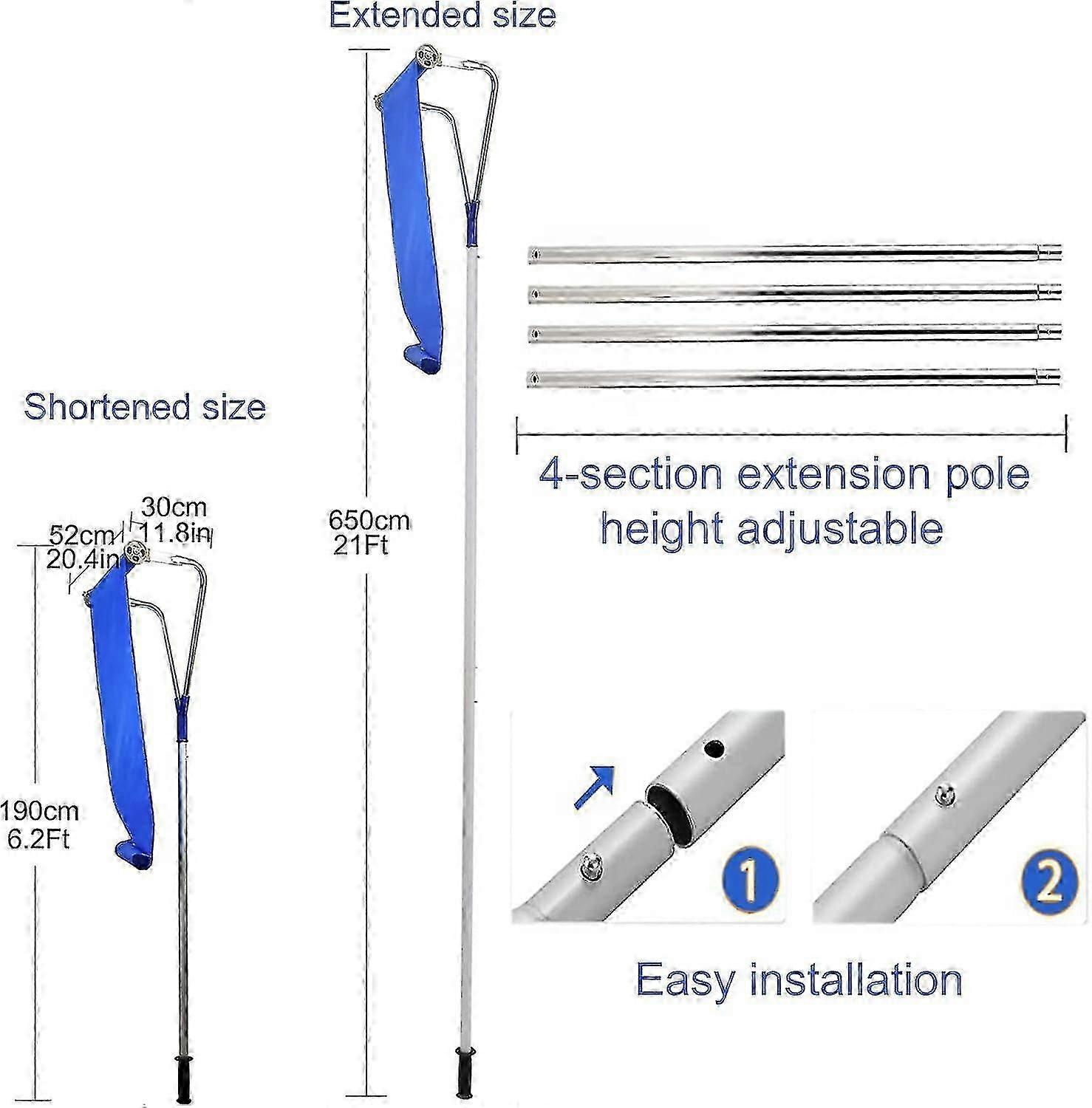 Extended size

Shortened size

30cm
11.8in
52cm
20.4in

190cm
6.2Ft

650cm
21Ft

4-section extension pole
height adjustable

1

2

Easy installation