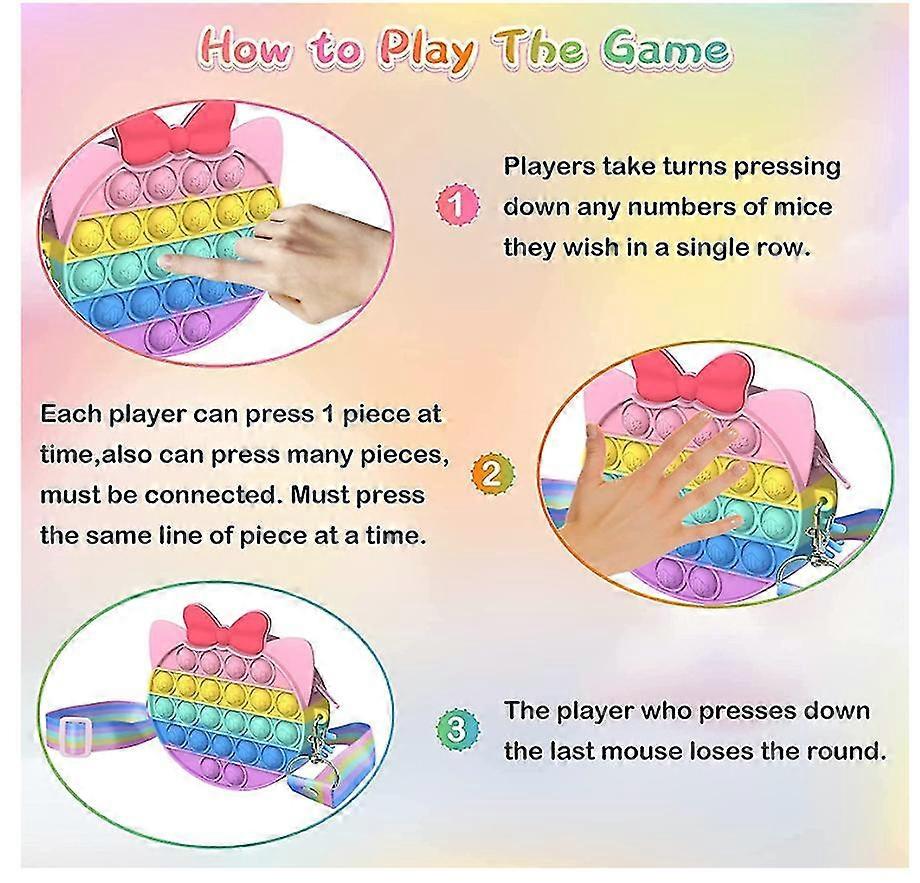 How to Play The Game

1

Players take turns pressing down any numbers of mice they wish in a single row.

Each player can press 1 piece at time,also can press many pieces, must be connected. Must press the same line of piece at a time.

2

3

The player who presses down the last mouse loses the round.