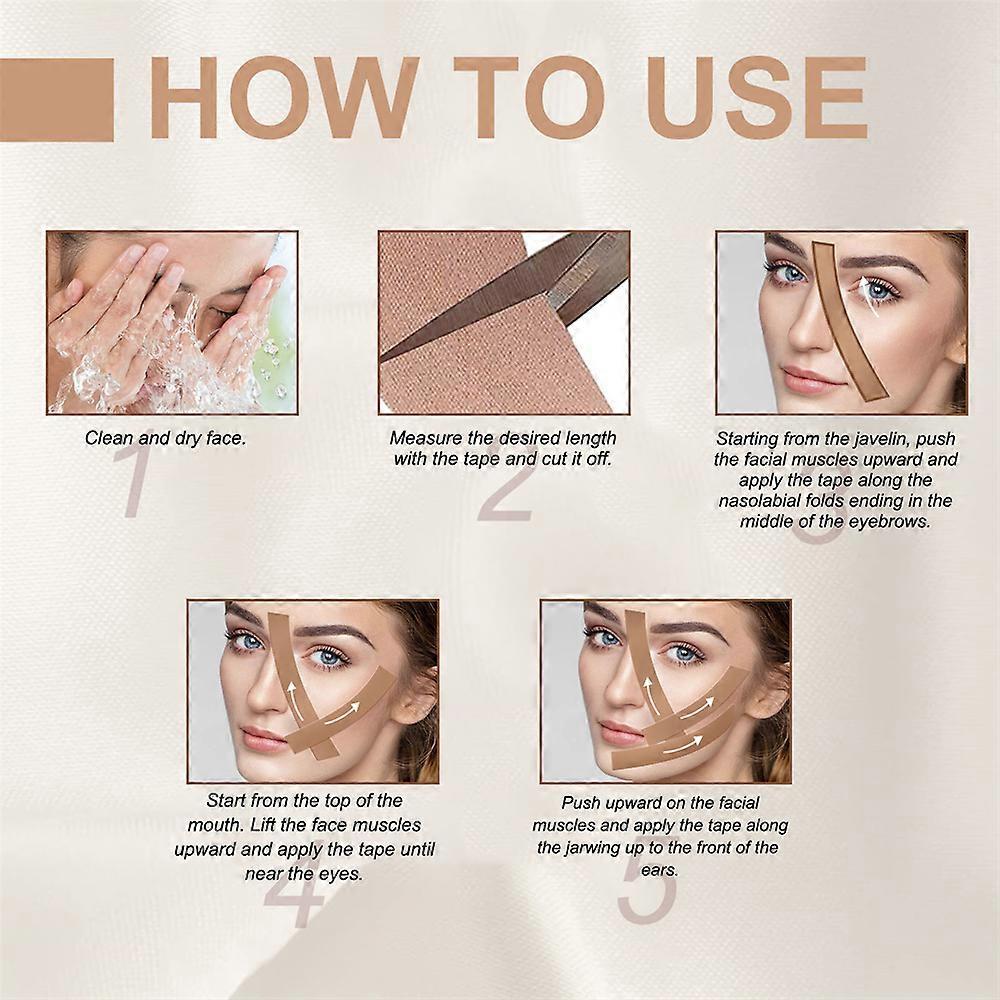 HOW TO USE

Clean and dry face.
1

Measure the desired length with the tape and cut it off.
2

Starting from the javelin, push the facial muscles upward and apply the tape along the nasolabial folds ending in the middle of the eyebrows.
3

Start from the top of the mouth. Lift the face muscles upward and apply the tape until near the eyes.
4

Push upward on the facial muscles and apply the tape along the jarwing up to the front of the ears.
5