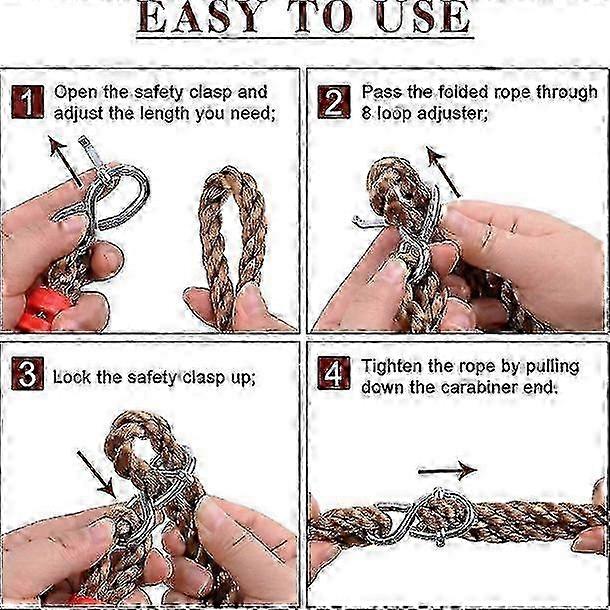 EASY TO USE

1 Open the safety clasp and adjust the length you need;

2 Pass the folded rope through 8 loop adjuster;

3 Lock the safety clasp up;

4 Tighten the rope by pulling down the carabiner end.