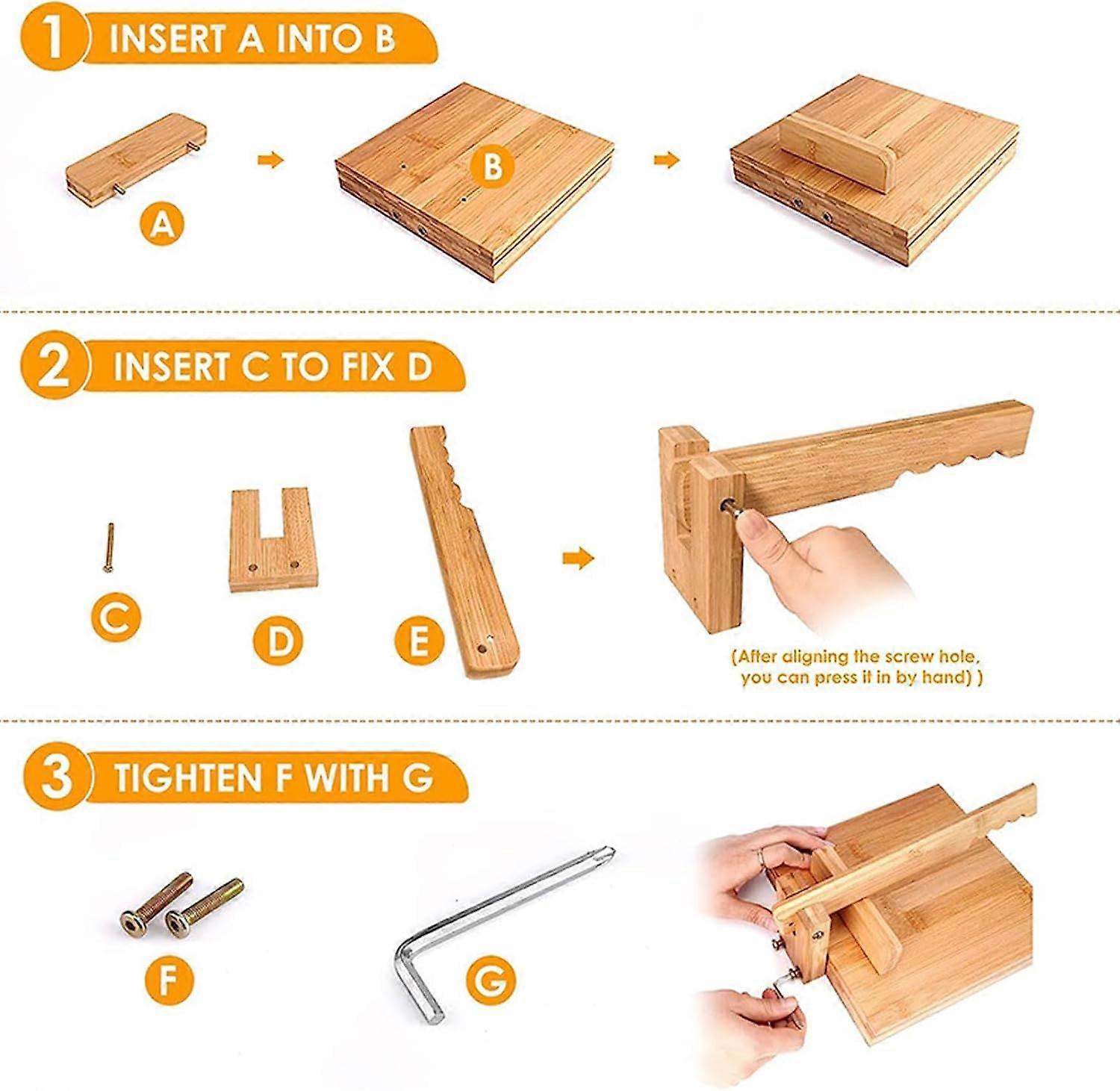 1 INSERT A INTO B

A

B

2 INSERT C TO FIX D

C

D

E

(After aligning the screw hole, you can press it in by hand) )

3 TIGHTEN F WITH G

F

G