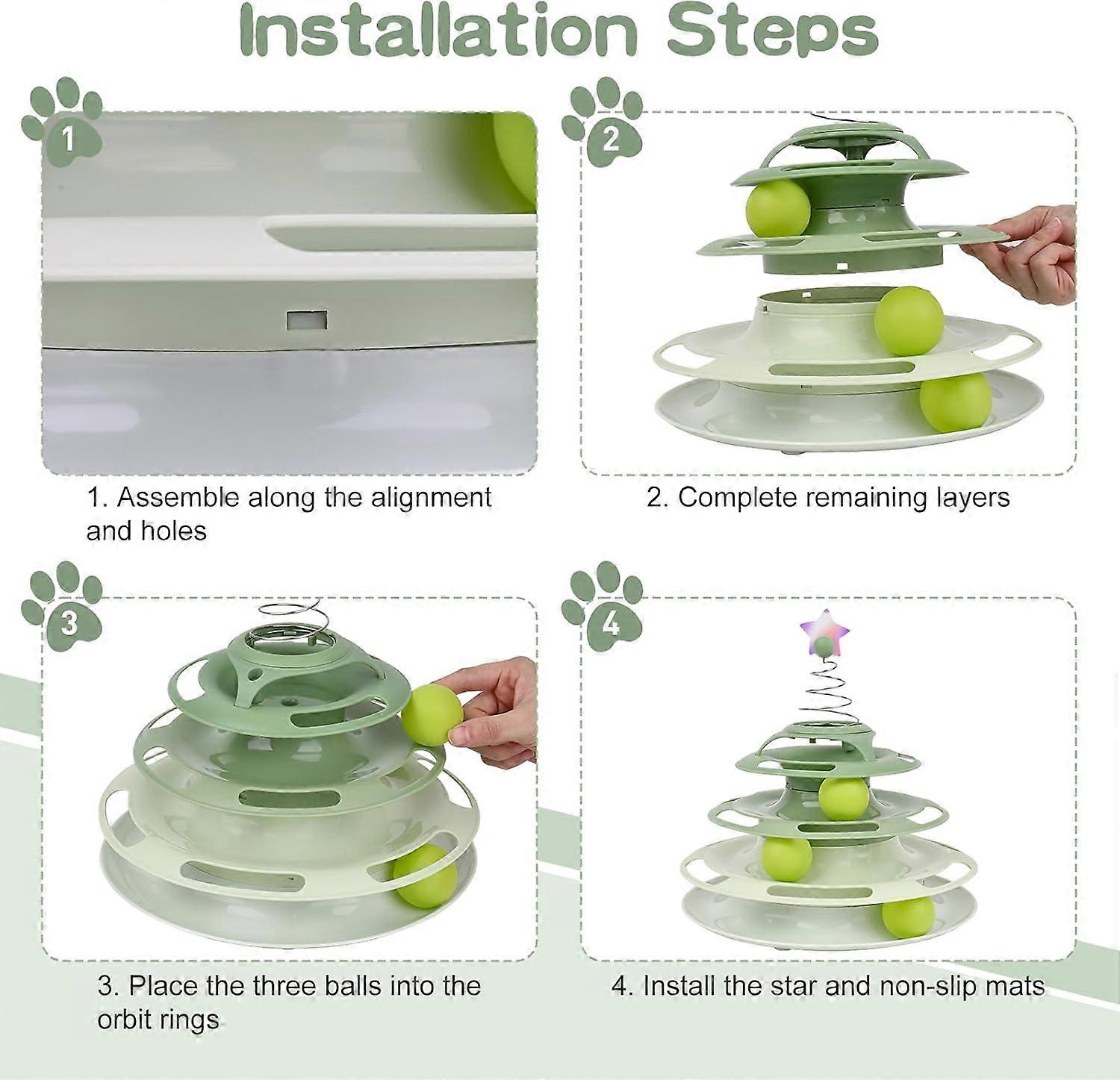 Installation Steps

1

1. Assemble along the alignment and holes

2

2. Complete remaining layers

3

3. Place the three balls into the orbit rings

4

4. Install the star and non-slip mats