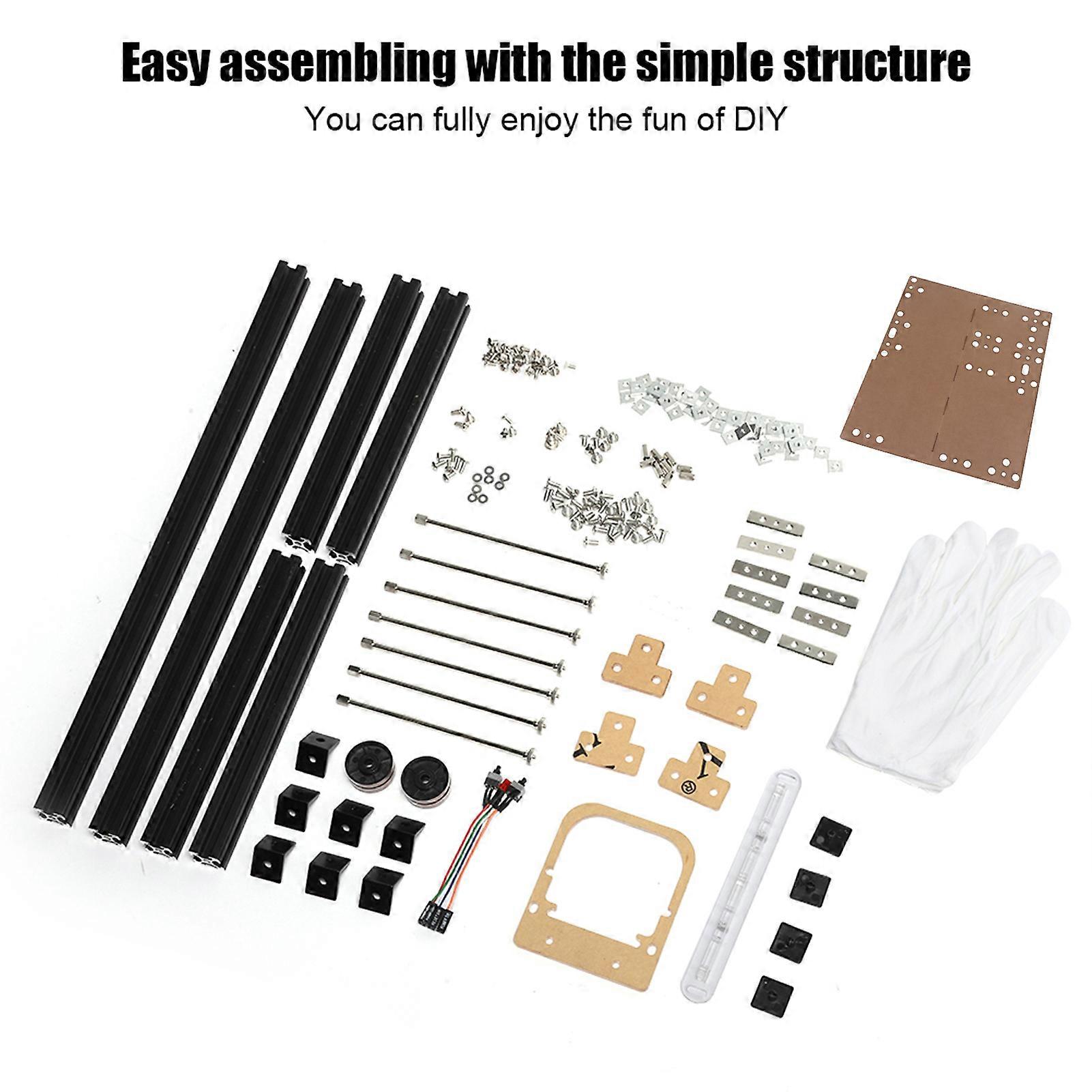 Easy assembling with the simple structure

You can fully enjoy the fun of DIY