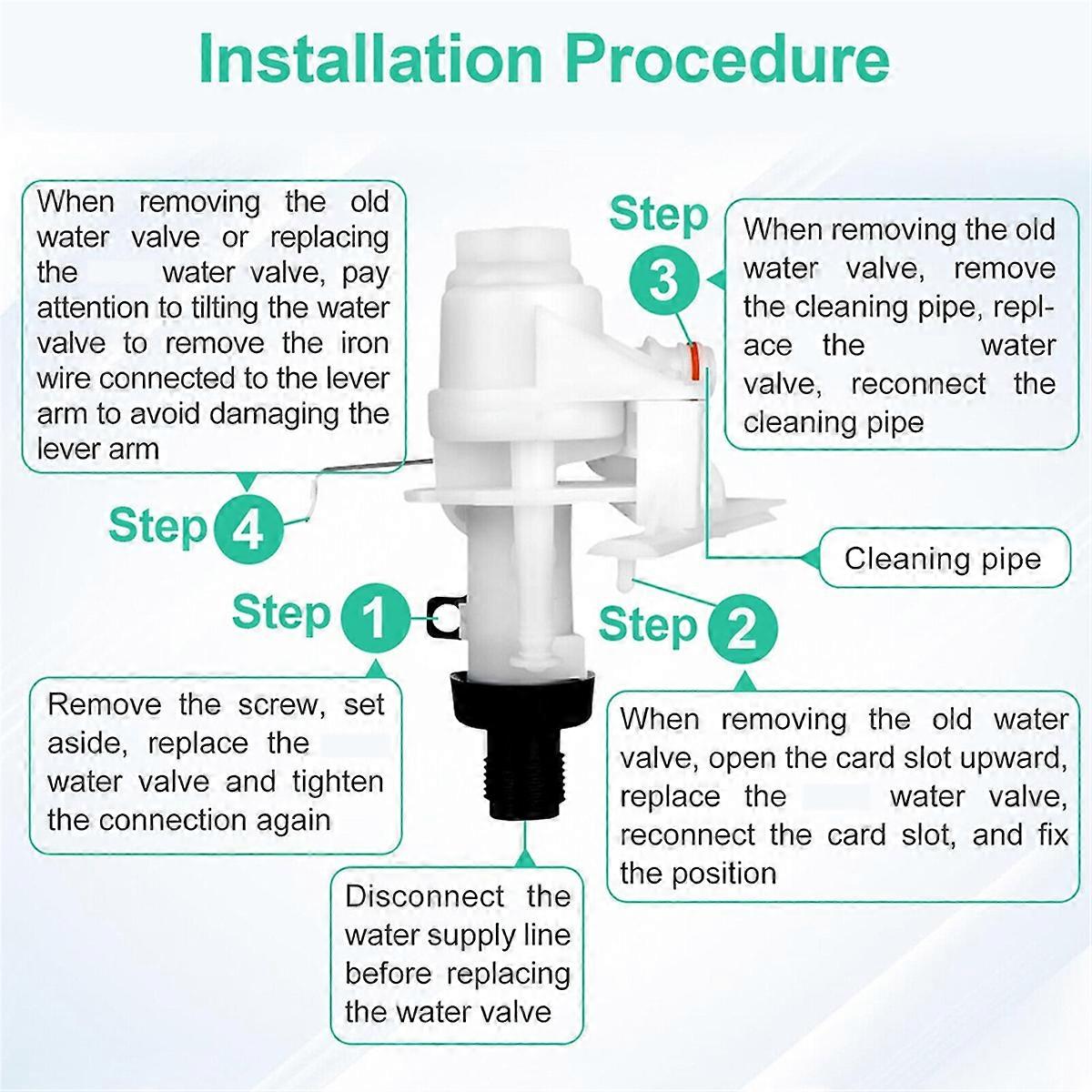 Installation Procedure

When removing the old water valve or replacing the water valve, pay attention to tilting the water valve to remove the iron wire connected to the lever arm to avoid damaging the lever arm

Step 4

Step 3

When removing the old water valve, remove the cleaning pipe, replace the water valve, reconnect the cleaning pipe

Cleaning pipe

Step 1

Step 2

Remove the screw, set aside, replace the water valve and tighten the connection again

When removing the old water valve, open the card slot upward, replace the water valve, reconnect the card slot, and fix the position

Disconnect the water supply line before replacing the water valve