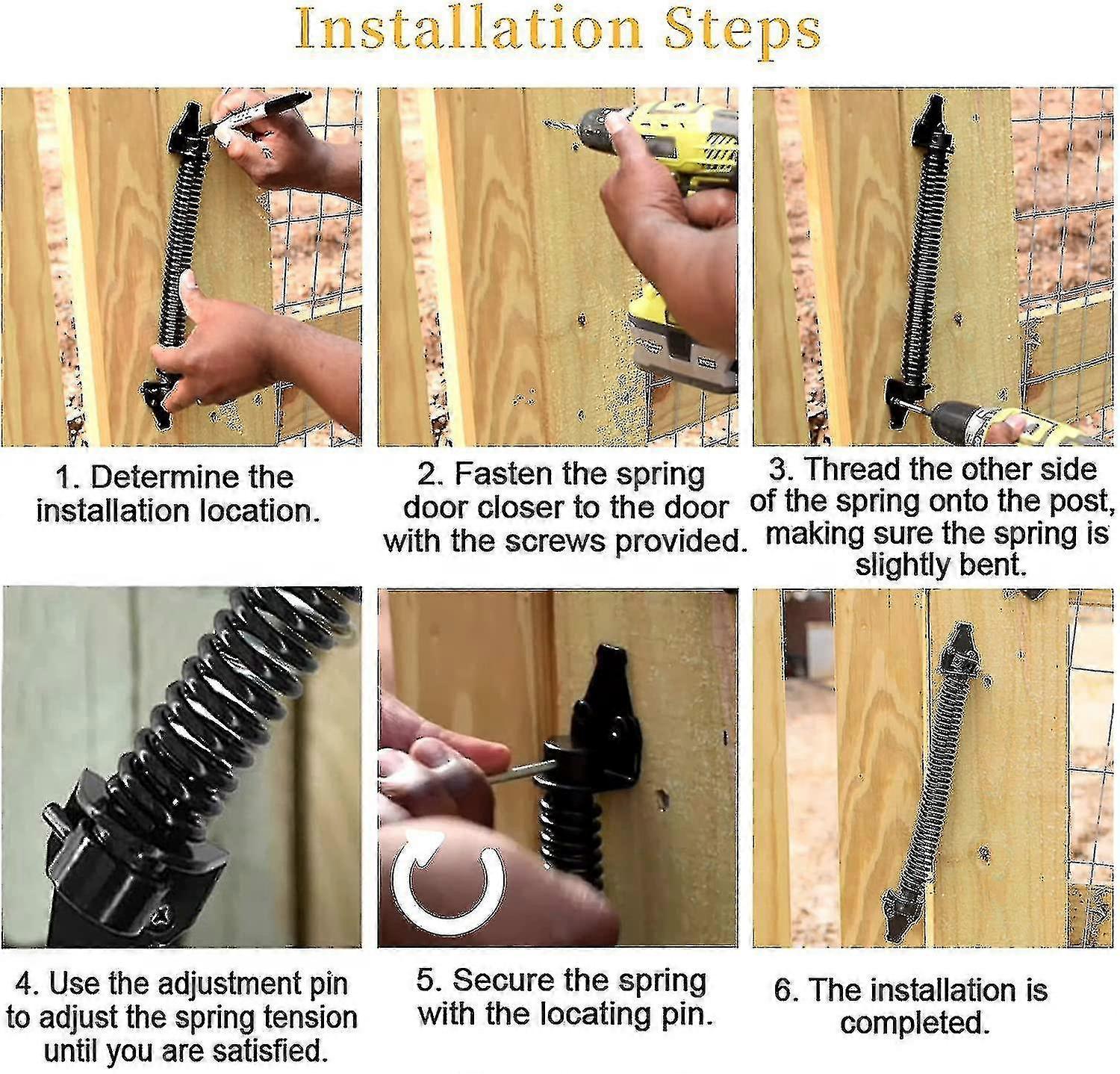 Installation Steps

1. Determine the installation location.

2. Fasten the spring door closer to the door with the screws provided.

3. Thread the other side of the spring onto the post, making sure the spring is slightly bent.

4. Use the adjustment pin to adjust the spring tension until you are satisfied.

5. Secure the spring with the locating pin.

6. The installation is completed.